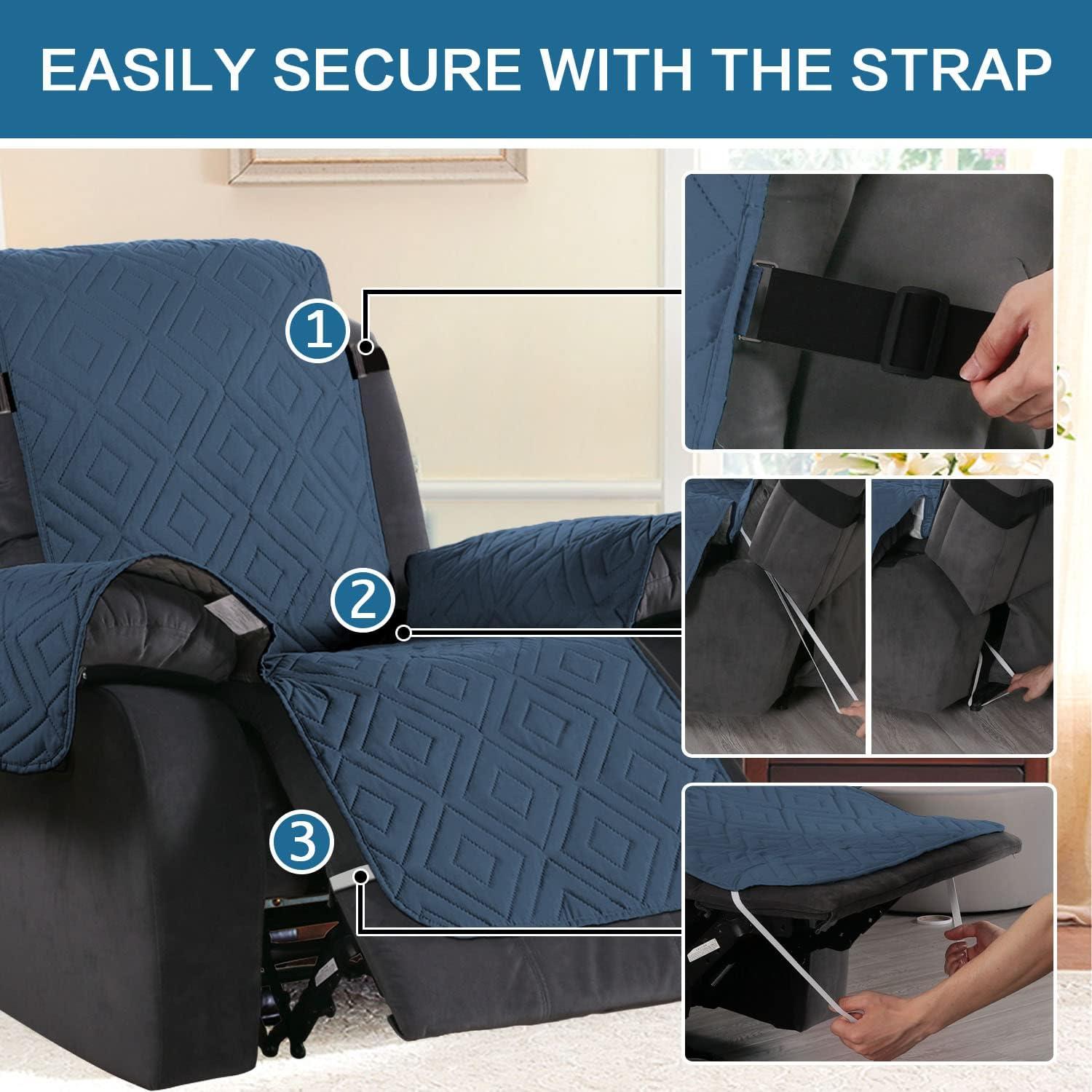 EASILY SECURE WITH THE STRAP

1

2

3