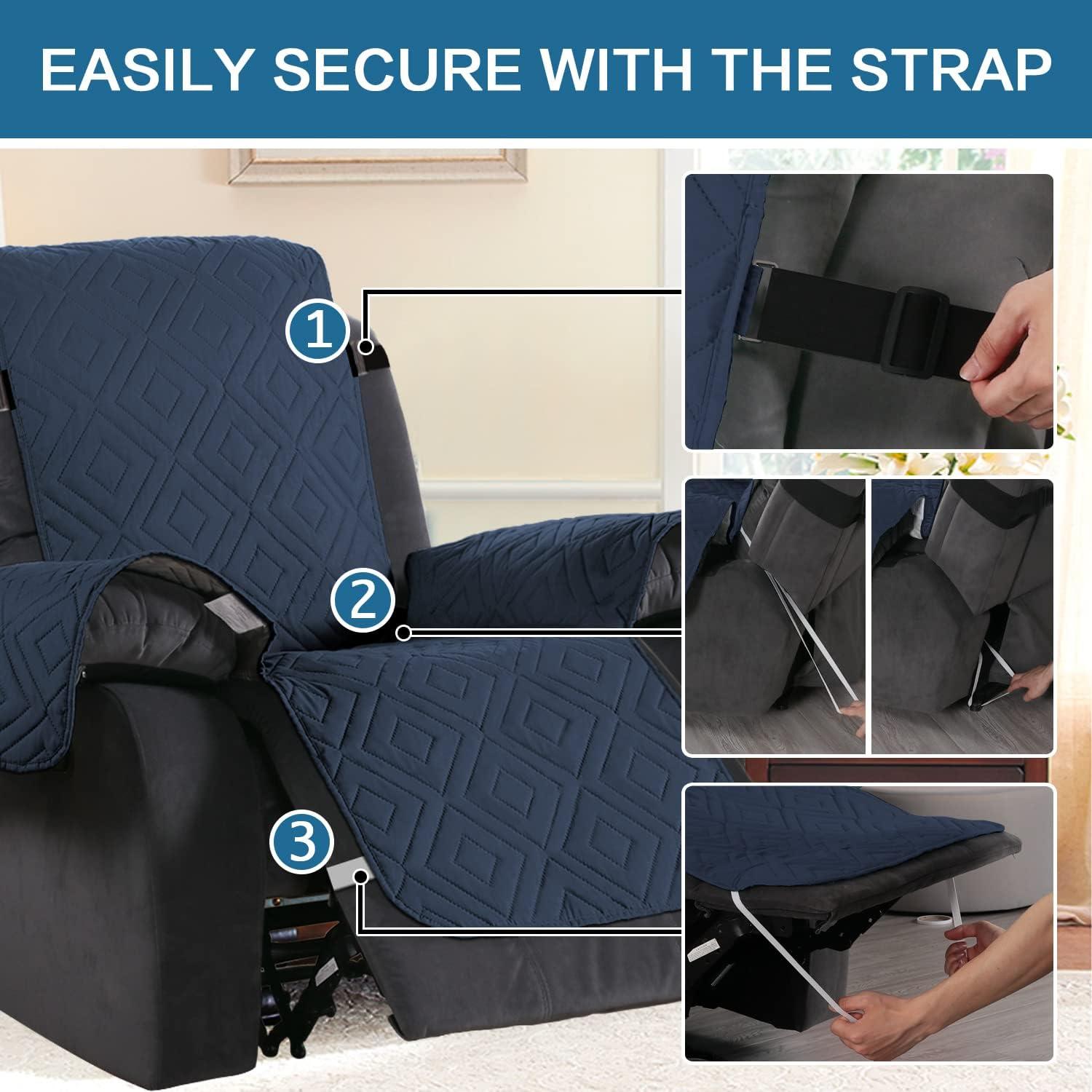 EASILY SECURE WITH THE STRAP

1

2

3