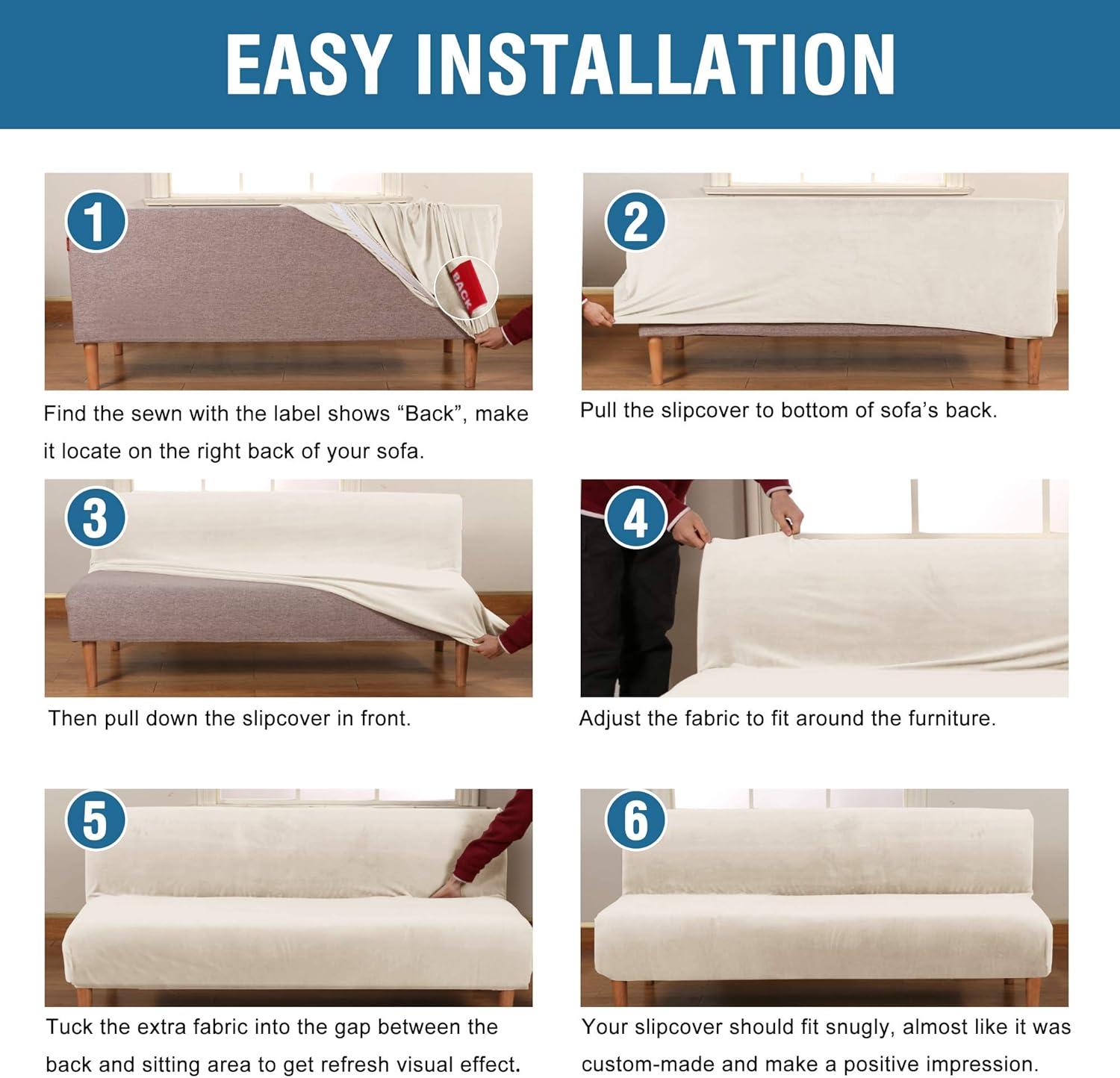 EASY INSTALLATION

1

BACK

Find the sewn with the label shows “Back”, make it locate on the right back of your sofa.

2

Pull the slipcover to bottom of sofa’s back.

3

Then pull down the slipcover in front.

4

Adjust the fabric to fit around the furniture.

5

Tuck the extra fabric into the gap between the back and sitting area to get refresh visual effect.

6

Your slipcover should fit snugly, almost like it was custom-made and make a positive impression.