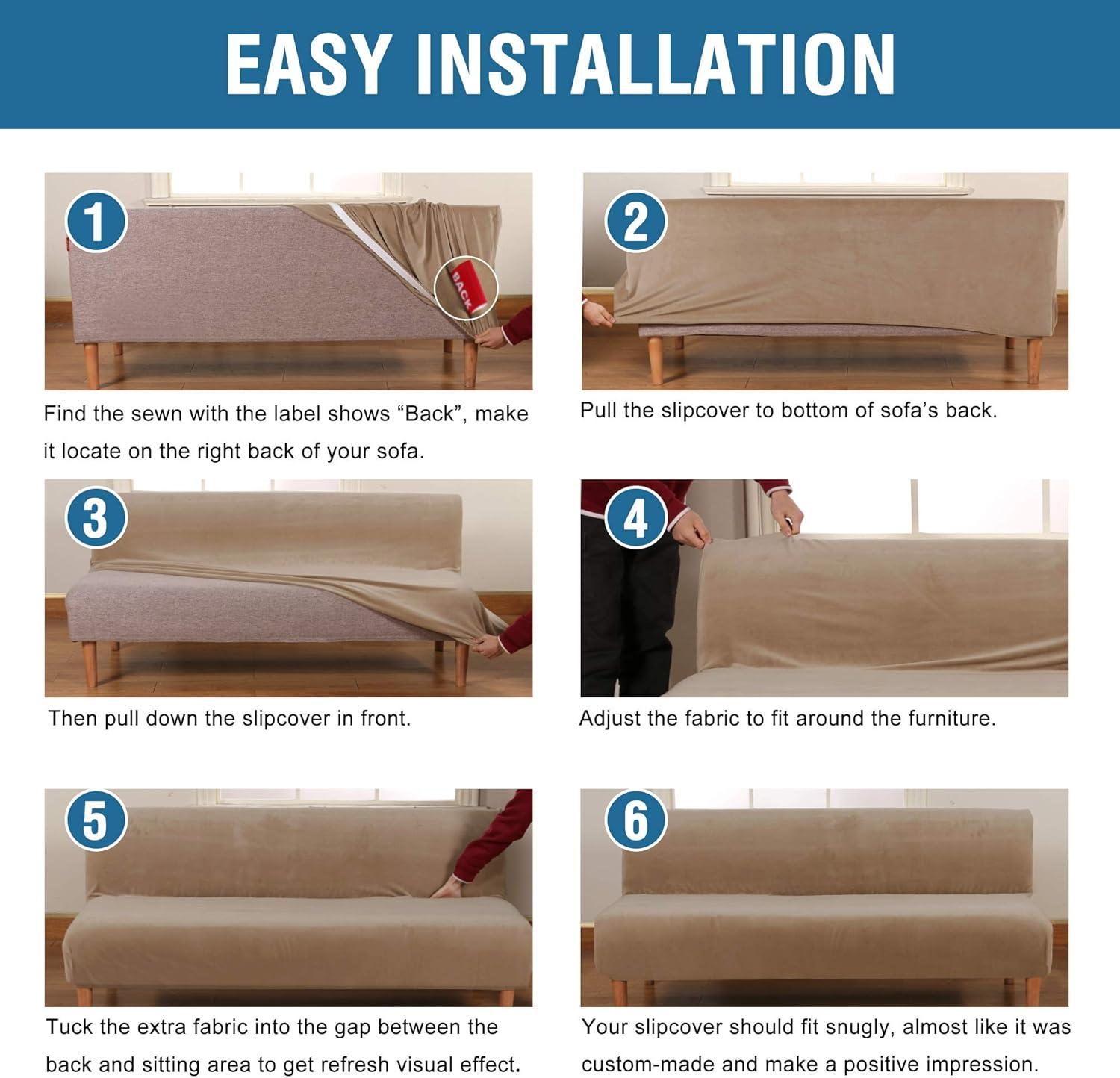 EASY INSTALLATION

1

BACK

Find the sewn with the label shows “Back”, make it locate on the right back of your sofa.

2

Pull the slipcover to bottom of sofa’s back.

3

Then pull down the slipcover in front.

4

Adjust the fabric to fit around the furniture.

5

Tuck the extra fabric into the gap between the back and sitting area to get refresh visual effect.

6

Your slipcover should fit snugly, almost like it was custom-made and make a positive impression.