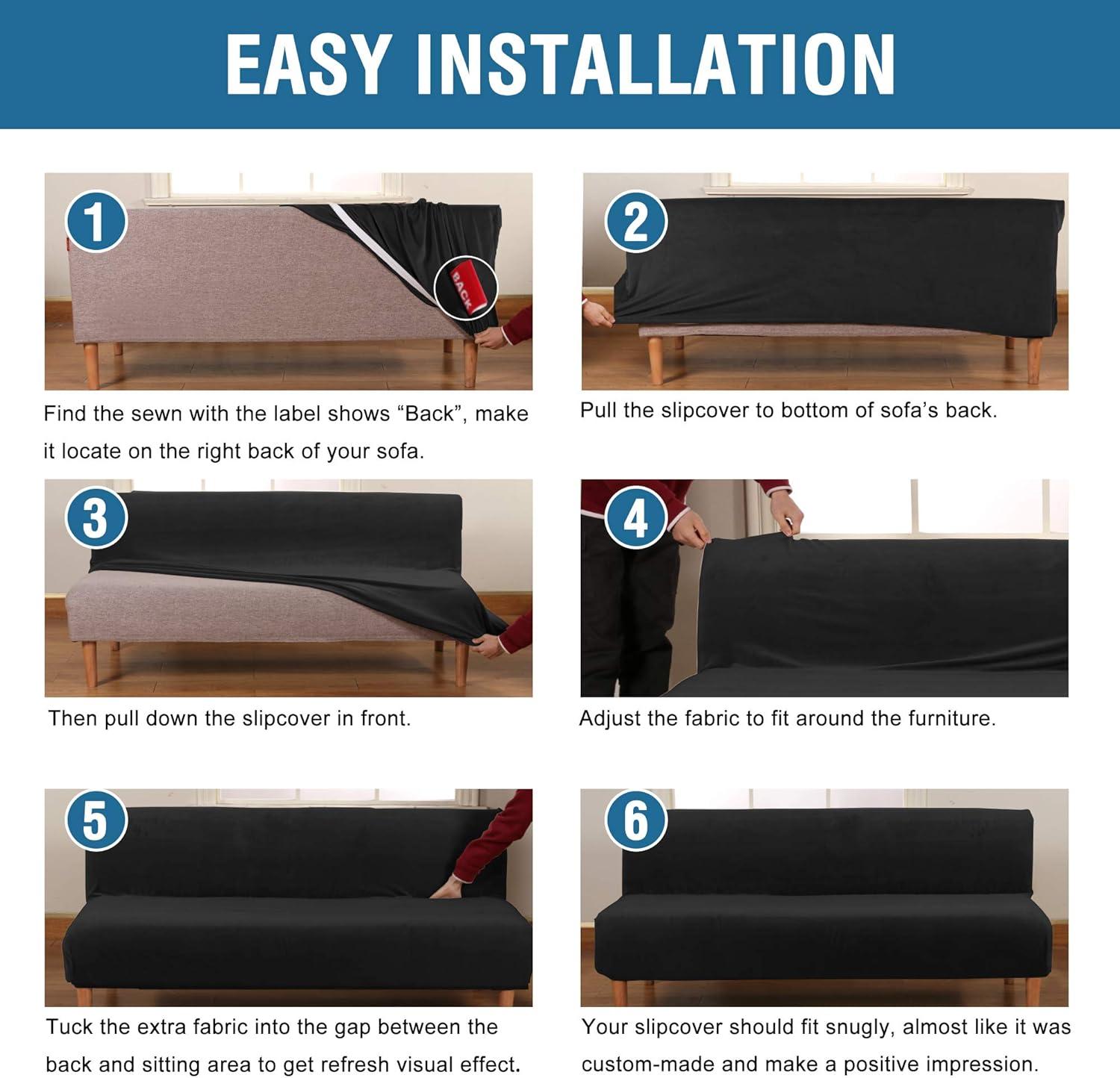 EASY INSTALLATION

1

BACK

Find the sewn with the label shows “Back”, make it locate on the right back of your sofa.

2

Pull the slipcover to bottom of sofa’s back.

3

Then pull down the slipcover in front.

4

Adjust the fabric to fit around the furniture.

5

Tuck the extra fabric into the gap between the back and sitting area to get refresh visual effect.

6

Your slipcover should fit snugly, almost like it was custom-made and make a positive impression.