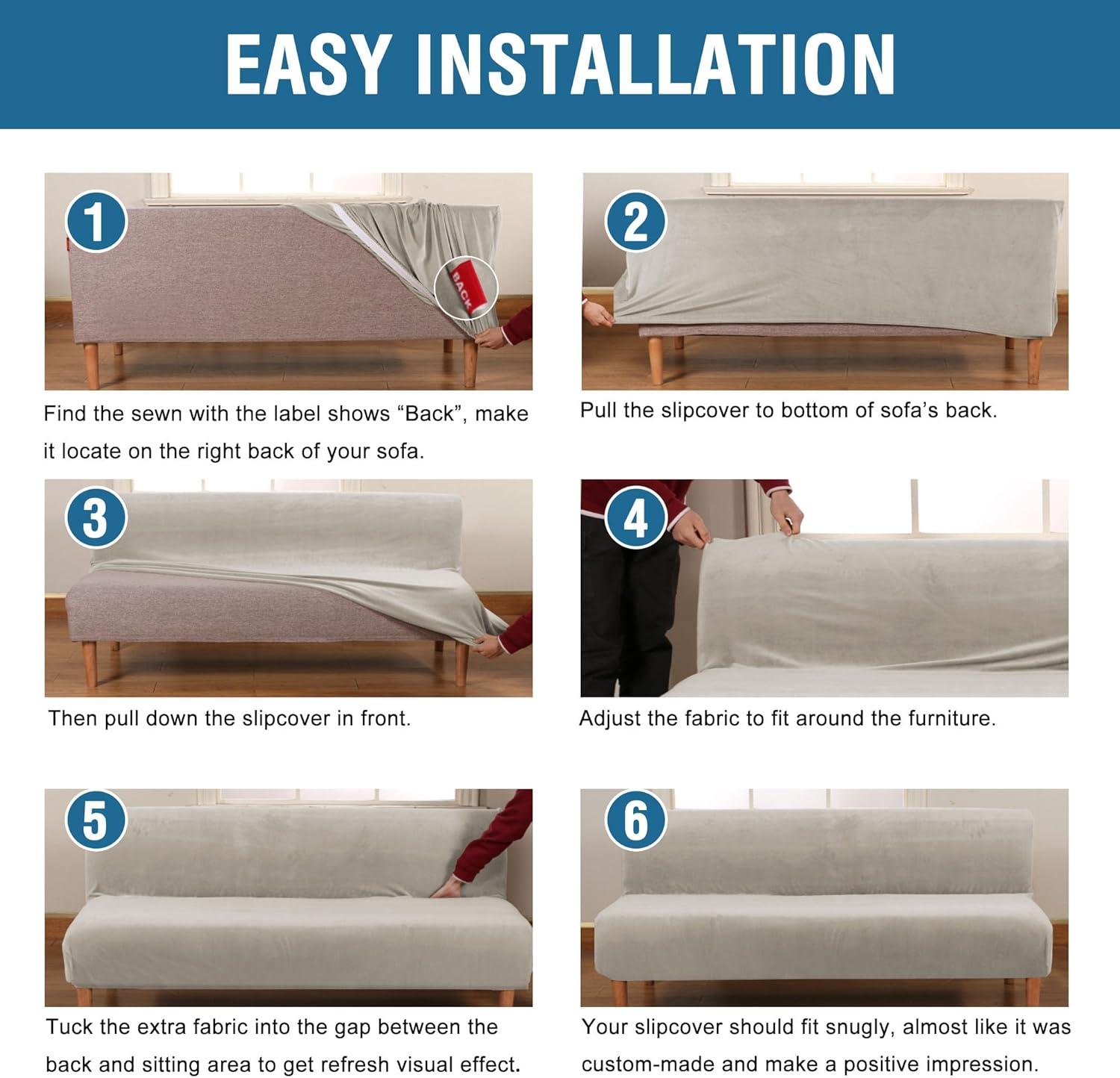 EASY INSTALLATION

1

BACK

Find the sewn with the label shows “Back”, make it locate on the right back of your sofa.

2

Pull the slipcover to bottom of sofa’s back.

3

Then pull down the slipcover in front.

4

Adjust the fabric to fit around the furniture.

5

Tuck the extra fabric into the gap between the back and sitting area to get refresh visual effect.

6

Your slipcover should fit snugly, almost like it was custom-made and make a positive impression.