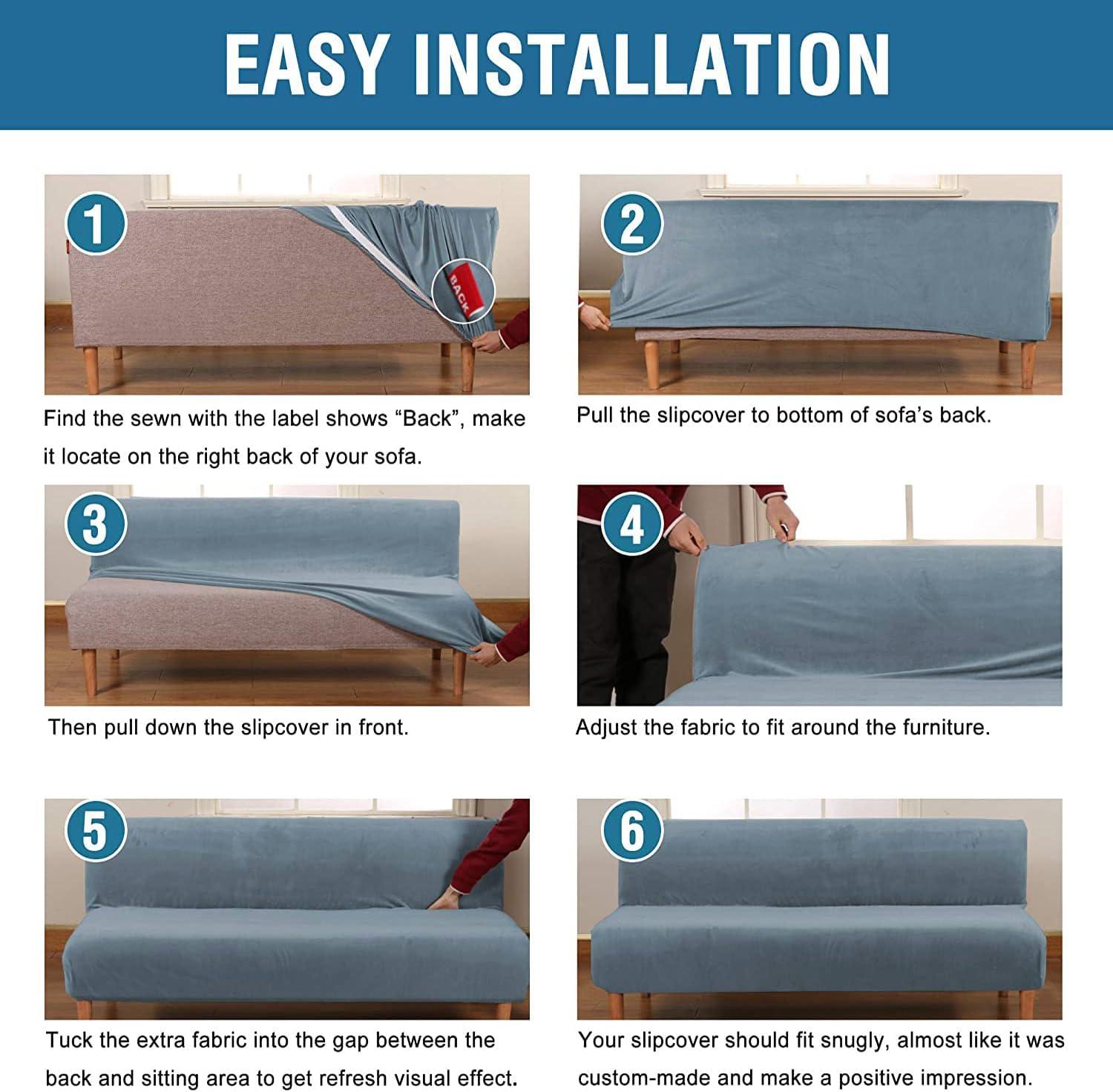 EASY INSTALLATION

1

BACK

Find the sewn with the label shows “Back”, make it locate on the right back of your sofa.

2

Pull the slipcover to bottom of sofa’s back.

3

Then pull down the slipcover in front.

4

Adjust the fabric to fit around the furniture.

5

Tuck the extra fabric into the gap between the back and sitting area to get refresh visual effect.

6

Your slipcover should fit snugly, almost like it was custom-made and make a positive impression.