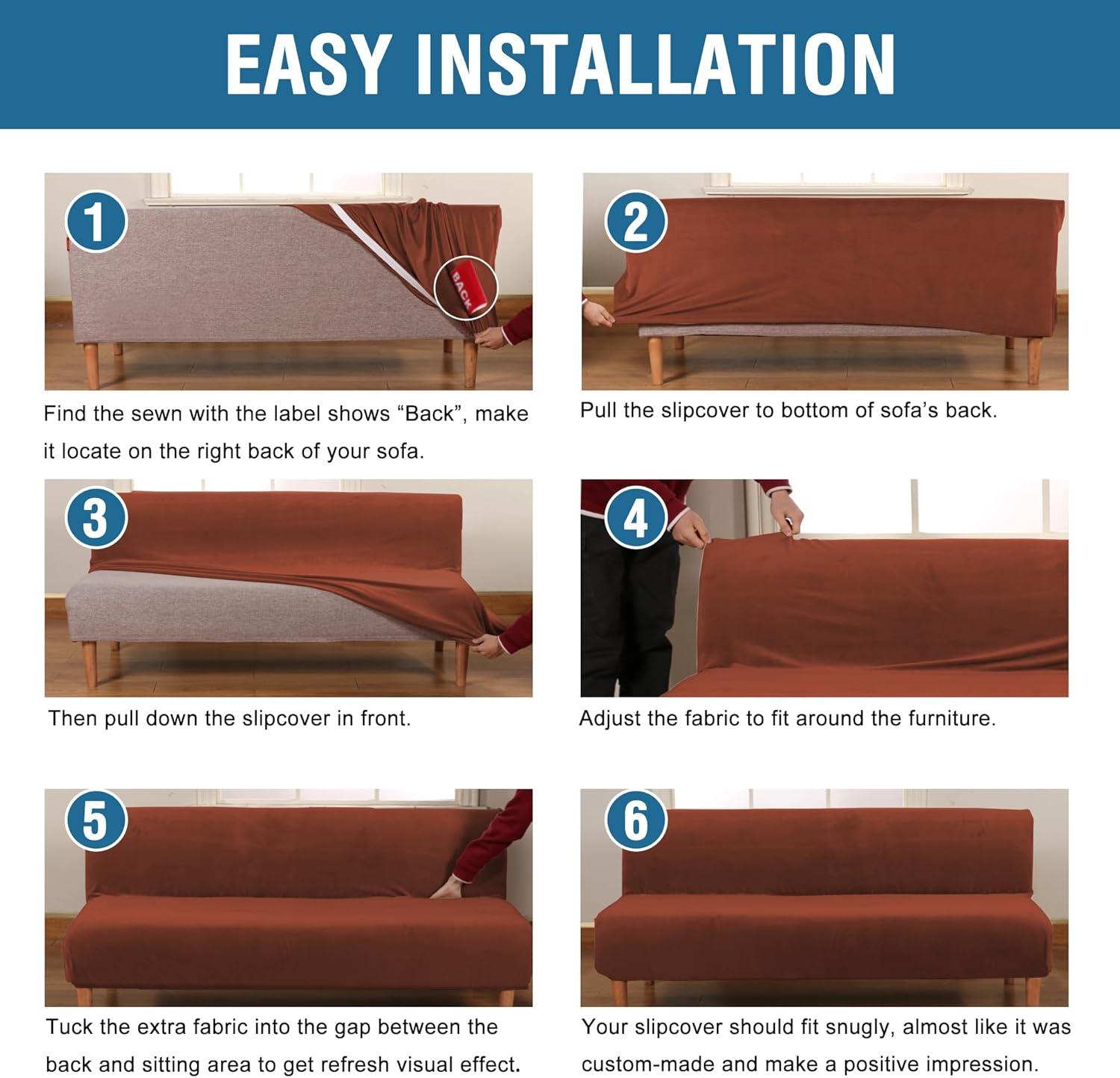 EASY INSTALLATION

1

BACK

Find the sewn with the label shows “Back”, make it locate on the right back of your sofa.

2

Pull the slipcover to bottom of sofa’s back.

3

Then pull down the slipcover in front.

4

Adjust the fabric to fit around the furniture.

5

Tuck the extra fabric into the gap between the back and sitting area to get refresh visual effect.

6

Your slipcover should fit snugly, almost like it was custom-made and make a positive impression.