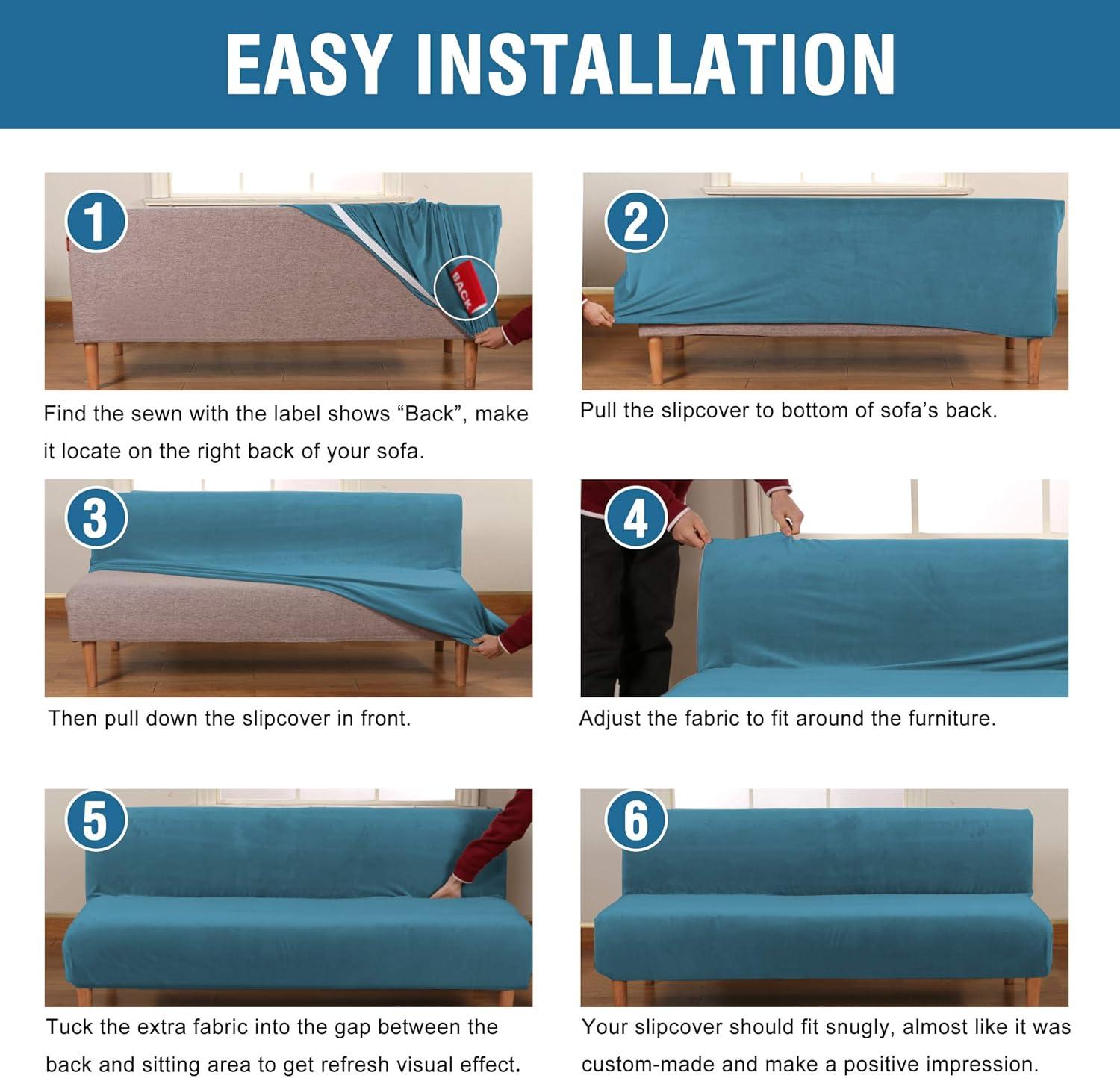 EASY INSTALLATION

1

BACK

Find the sewn with the label shows “Back”, make it locate on the right back of your sofa.

2

Pull the slipcover to bottom of sofa’s back.

3

Then pull down the slipcover in front.

4

Adjust the fabric to fit around the furniture.

5

Tuck the extra fabric into the gap between the back and sitting area to get refresh visual effect.

6

Your slipcover should fit snugly, almost like it was custom-made and make a positive impression.