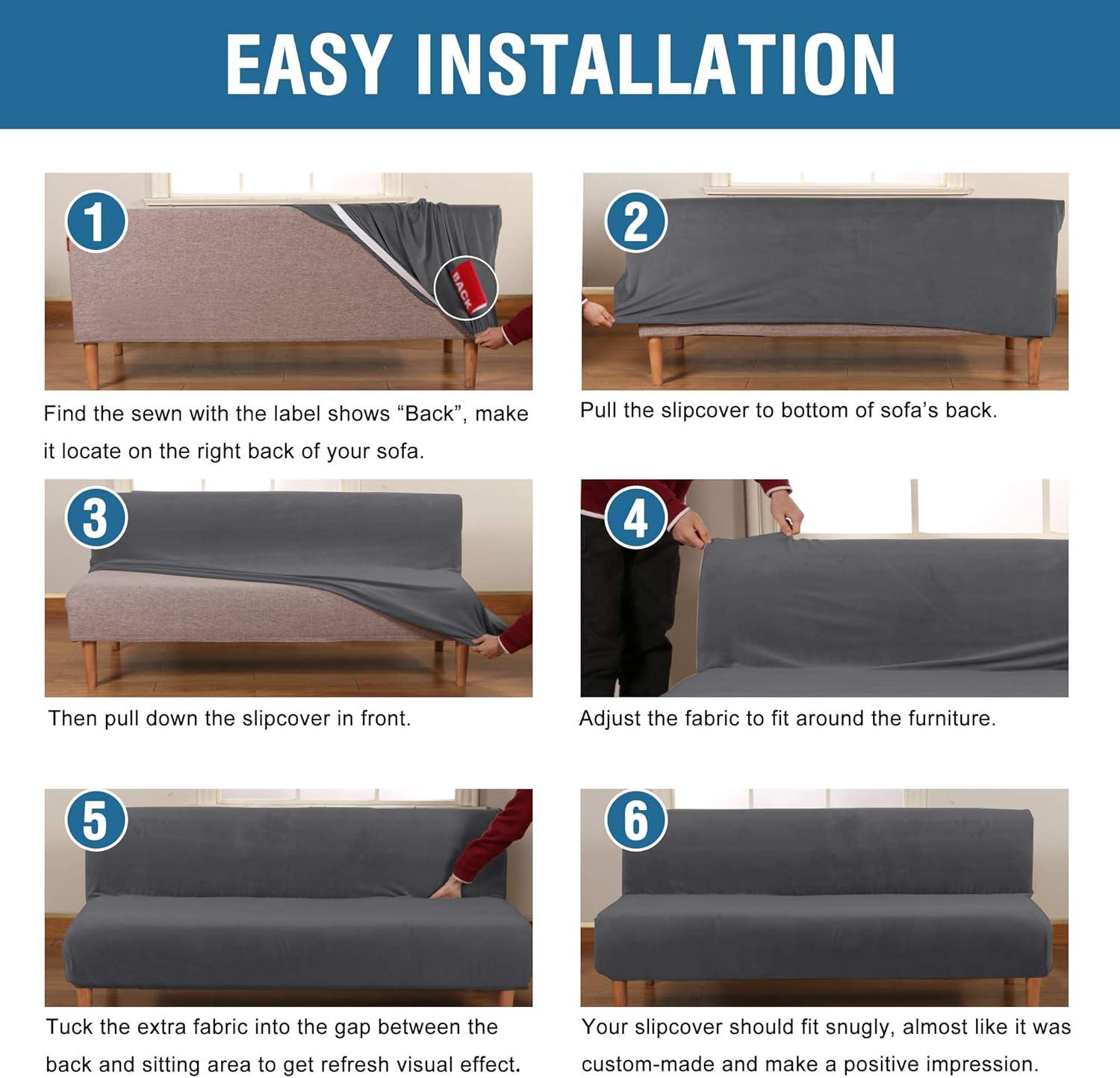 EASY INSTALLATION

1

BACK

Find the sewn with the label shows “Back”, make it locate on the right back of your sofa.

2

Pull the slipcover to bottom of sofa’s back.

3

Then pull down the slipcover in front.

4

Adjust the fabric to fit around the furniture.

5

Tuck the extra fabric into the gap between the back and sitting area to get refresh visual effect.

6

Your slipcover should fit snugly, almost like it was custom-made and make a positive impression.