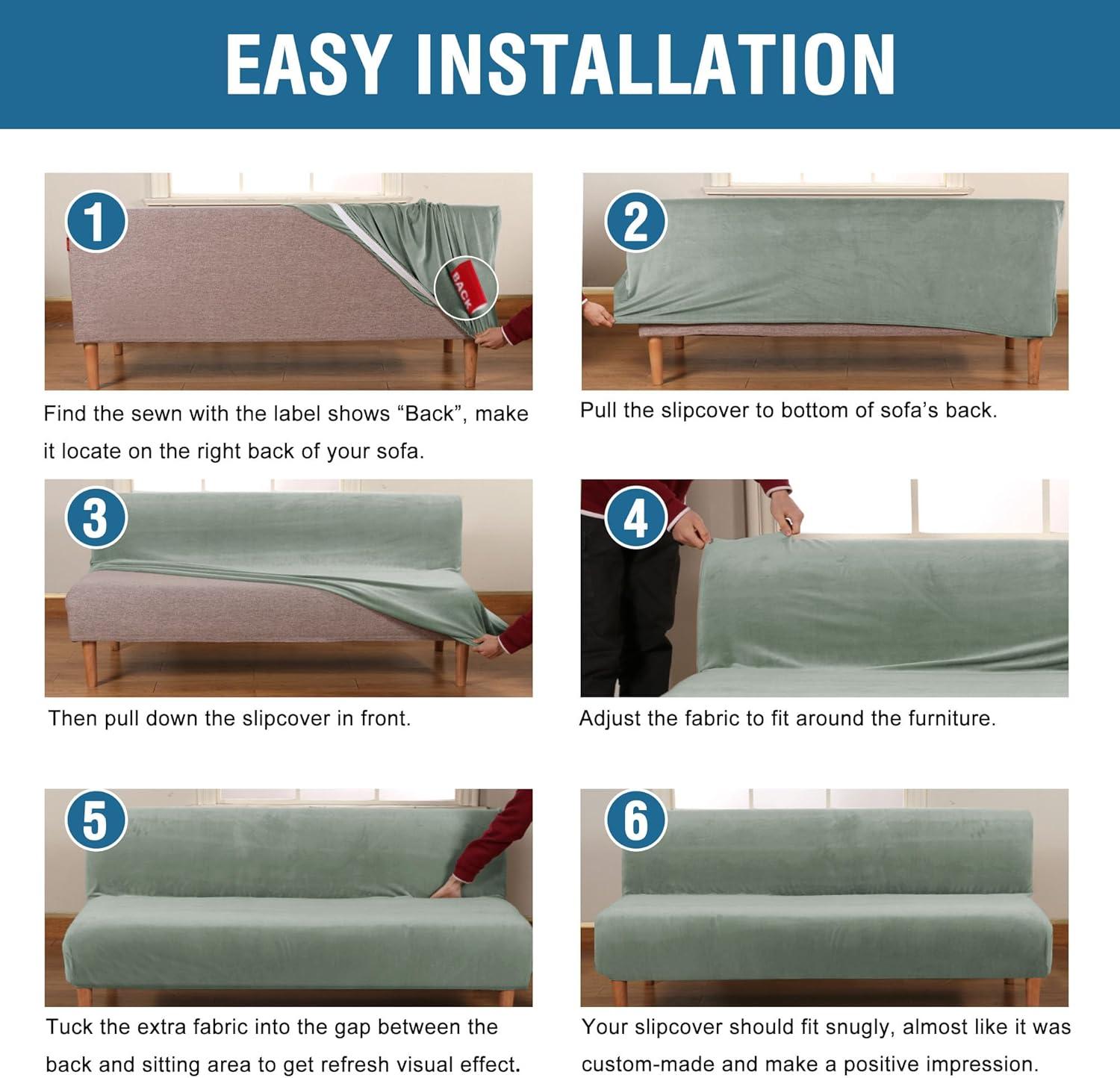 EASY INSTALLATION

1

BACK

Find the sewn with the label shows “Back”, make it locate on the right back of your sofa.

2

Pull the slipcover to bottom of sofa’s back.

3

Then pull down the slipcover in front.

4

Adjust the fabric to fit around the furniture.

5

Tuck the extra fabric into the gap between the back and sitting area to get refresh visual effect.

6

Your slipcover should fit snugly, almost like it was custom-made and make a positive impression.