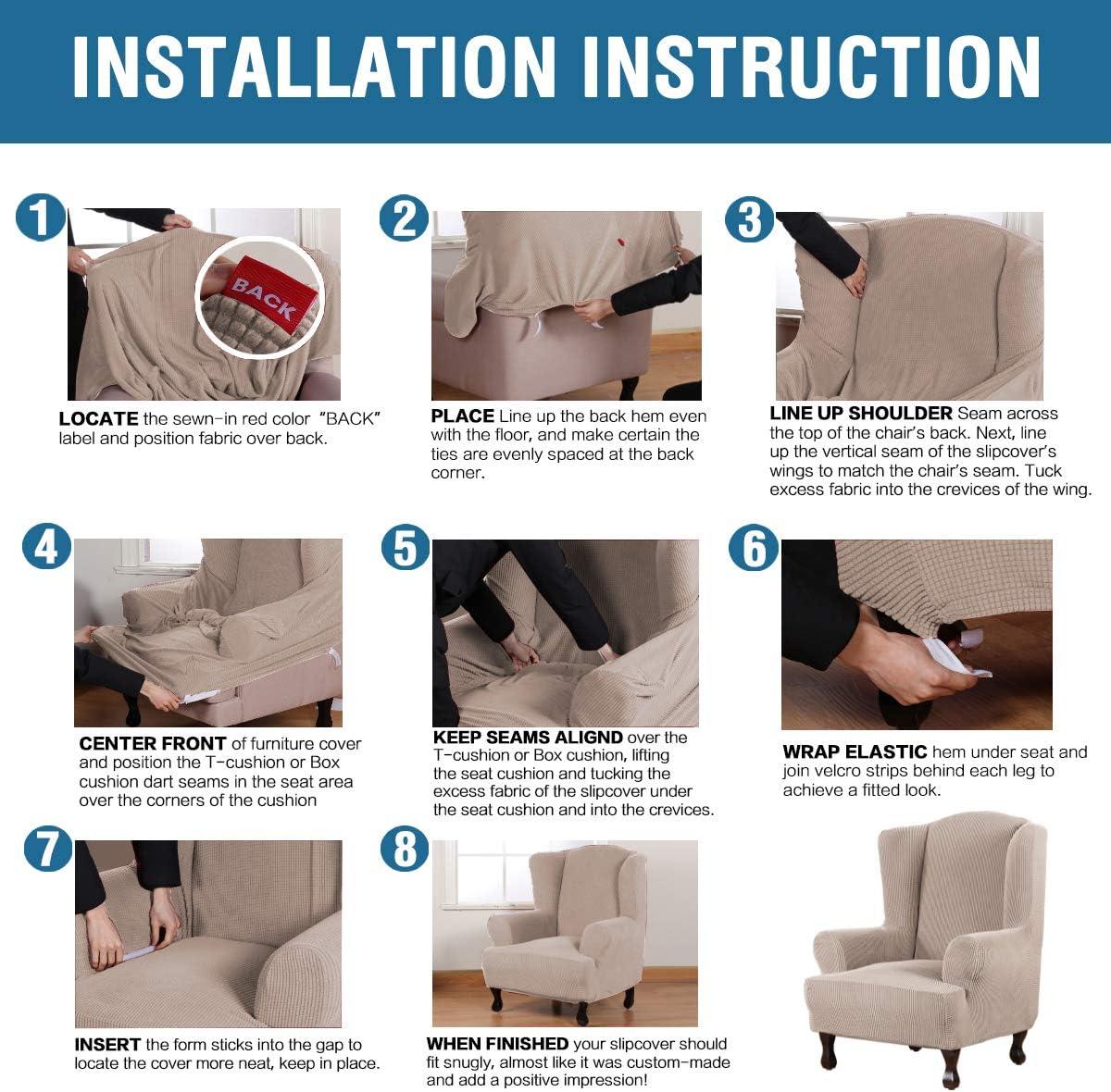 INSTALLATION INSTRUCTION

1

BACK

LOCATE the sewn-in red color "BACK" label and position fabric over back.

2

PLACE Line up the back hem even with the floor, and make certain the ties are evenly spaced at the back corner.

3

LINE UP SHOULDER Seam across the top of the chair's back. Next, line up the vertical seam of the slipcover's wings to match the chair's seam. Tuck excess fabric into the crevices of the wing.

4

CENTER FRONT of furniture cover and position the T-cushion or Box cushion dart seams in the seat area over the corners of the cushion

5

KEEP SEAMS ALIGND over the T-cushion or Box cushion, lifting the seat cushion and tucking the excess fabric of the slipcover under the seat cushion and into the crevices.

6

WRAP ELASTIC hem under seat and join velcro strips behind each leg to achieve a fitted look.

7

INSERT the form sticks into the gap to locate the cover more neat, keep in place.

8

WHEN FINISHED your slipcover should fit snugly, almost like it was custom-made and add a positive impression!