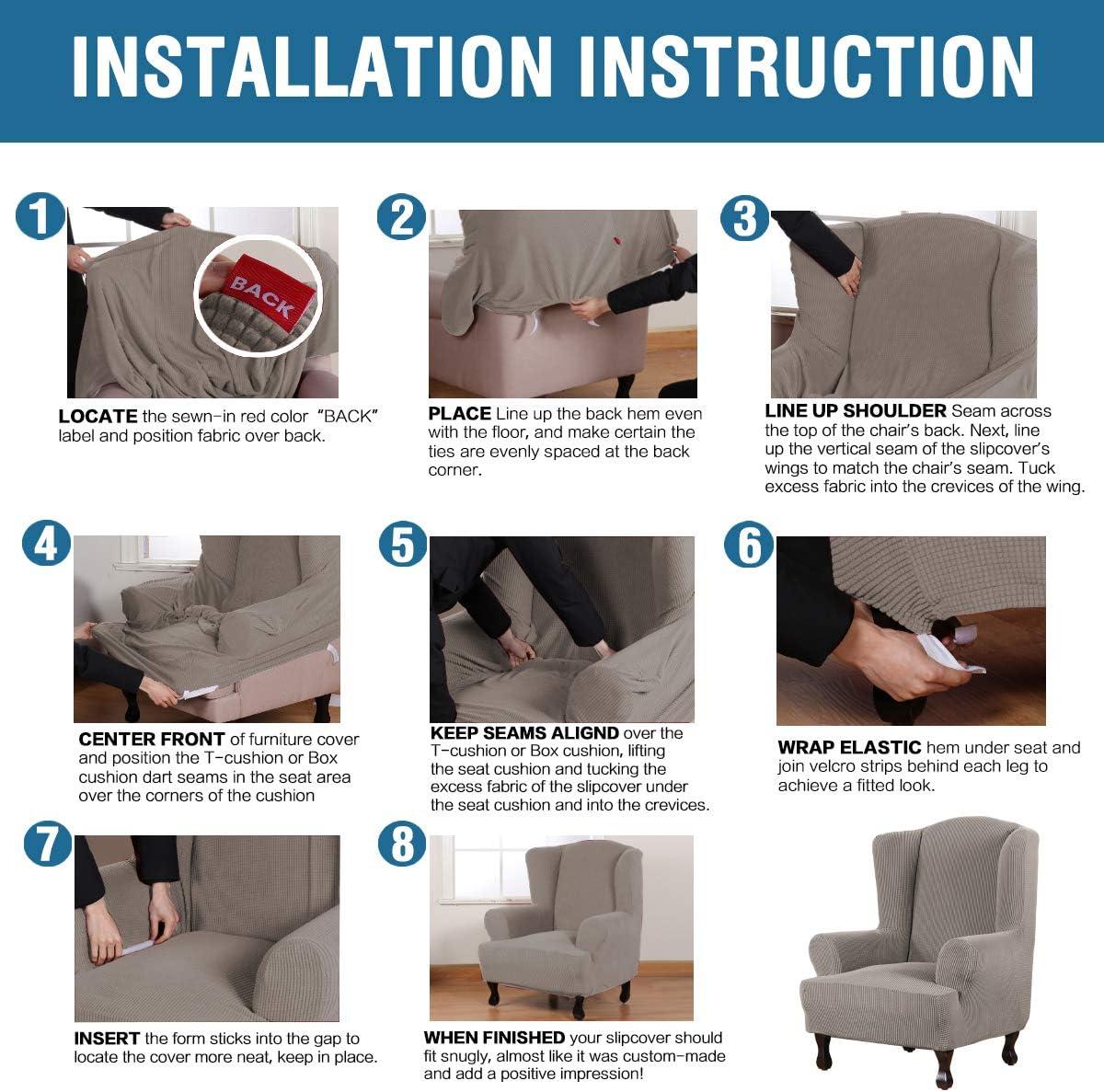 INSTALLATION INSTRUCTION

1

BACK

LOCATE the sewn-in red color "BACK" label and position fabric over back.

2

PLACE Line up the back hem even with the floor, and make certain the ties are evenly spaced at the back corner.

3

LINE UP SHOULDER Seam across the top of the chair's back. Next, line up the vertical seam of the slipcover's wings to match the chair's seam. Tuck excess fabric into the crevices of the wing.

4

CENTER FRONT of furniture cover and position the T-cushion or Box cushion dart seams in the seat area over the corners of the cushion

5

KEEP SEAMS ALIGND over the T-cushion or Box cushion, lifting the seat cushion and tucking the excess fabric of the slipcover under the seat cushion and into the crevices.

6

WRAP ELASTIC hem under seat and join velcro strips behind each leg to achieve a fitted look.

7

INSERT the form sticks into the gap to locate the cover more neat, keep in place.

8

WHEN FINISHED your slipcover should fit snugly, almost like it was custom-made and add a positive impression!