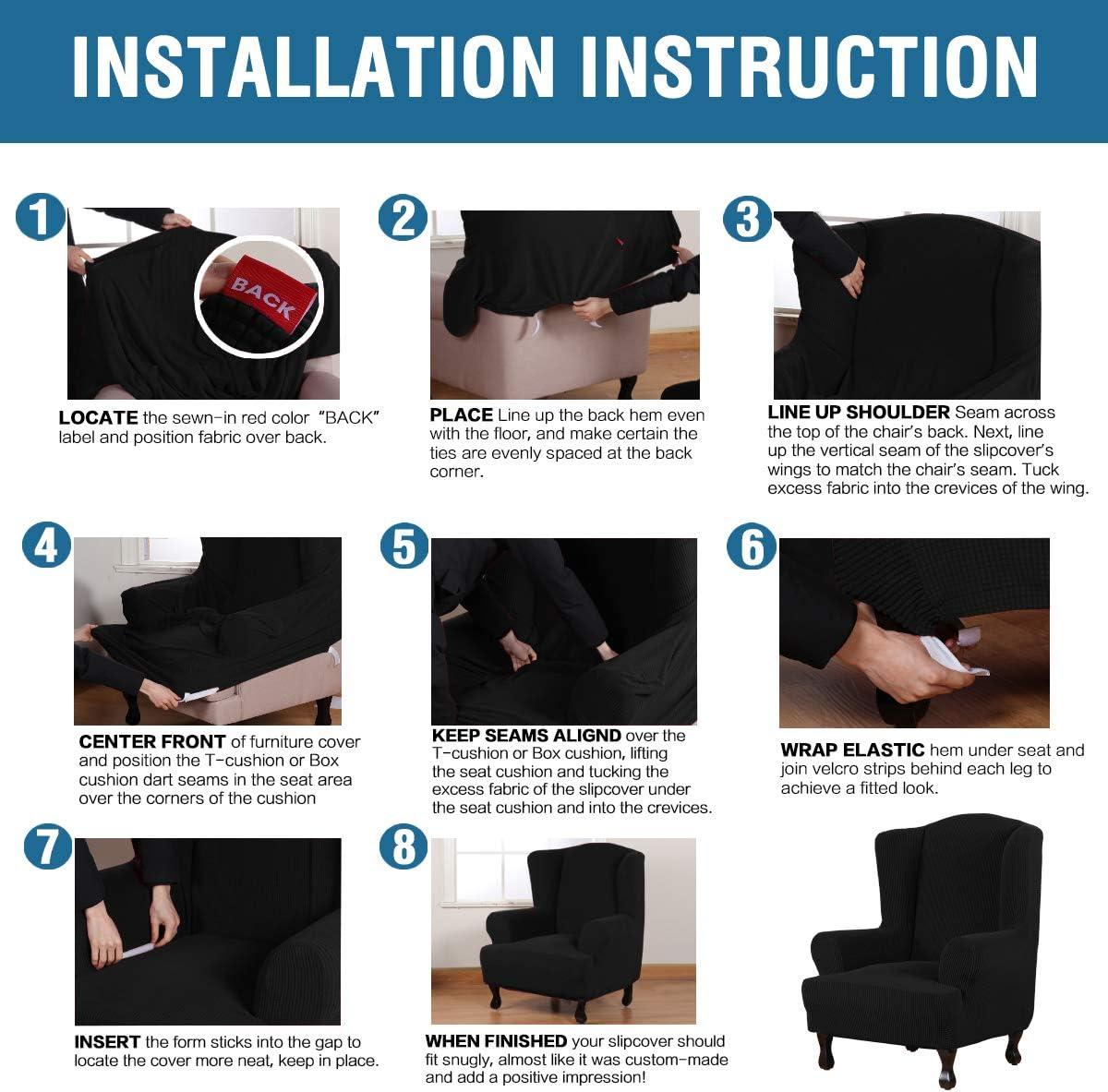 INSTALLATION INSTRUCTION

1

BACK

LOCATE the sewn-in red color "BACK" label and position fabric over back.

2

PLACE Line up the back hem even with the floor, and make certain the ties are evenly spaced at the back corner.

3

LINE UP SHOULDER Seam across the top of the chair's back. Next, line up the vertical seam of the slipcover's wings to match the chair's seam. Tuck excess fabric into the crevices of the wing.

4

CENTER FRONT of furniture cover and position the T-cushion or Box cushion dart seams in the seat area over the corners of the cushion

5

KEEP SEAMS ALIGND over the T-cushion or Box cushion, lifting the seat cushion and tucking the excess fabric of the slipcover under the seat cushion and into the crevices.

6

WRAP ELASTIC hem under seat and join velcro strips behind each leg to achieve a fitted look.

7

INSERT the form sticks into the gap to locate the cover more neat, keep in place.

8

WHEN FINISHED your slipcover should fit snugly, almost like it was custom-made and add a positive impression!