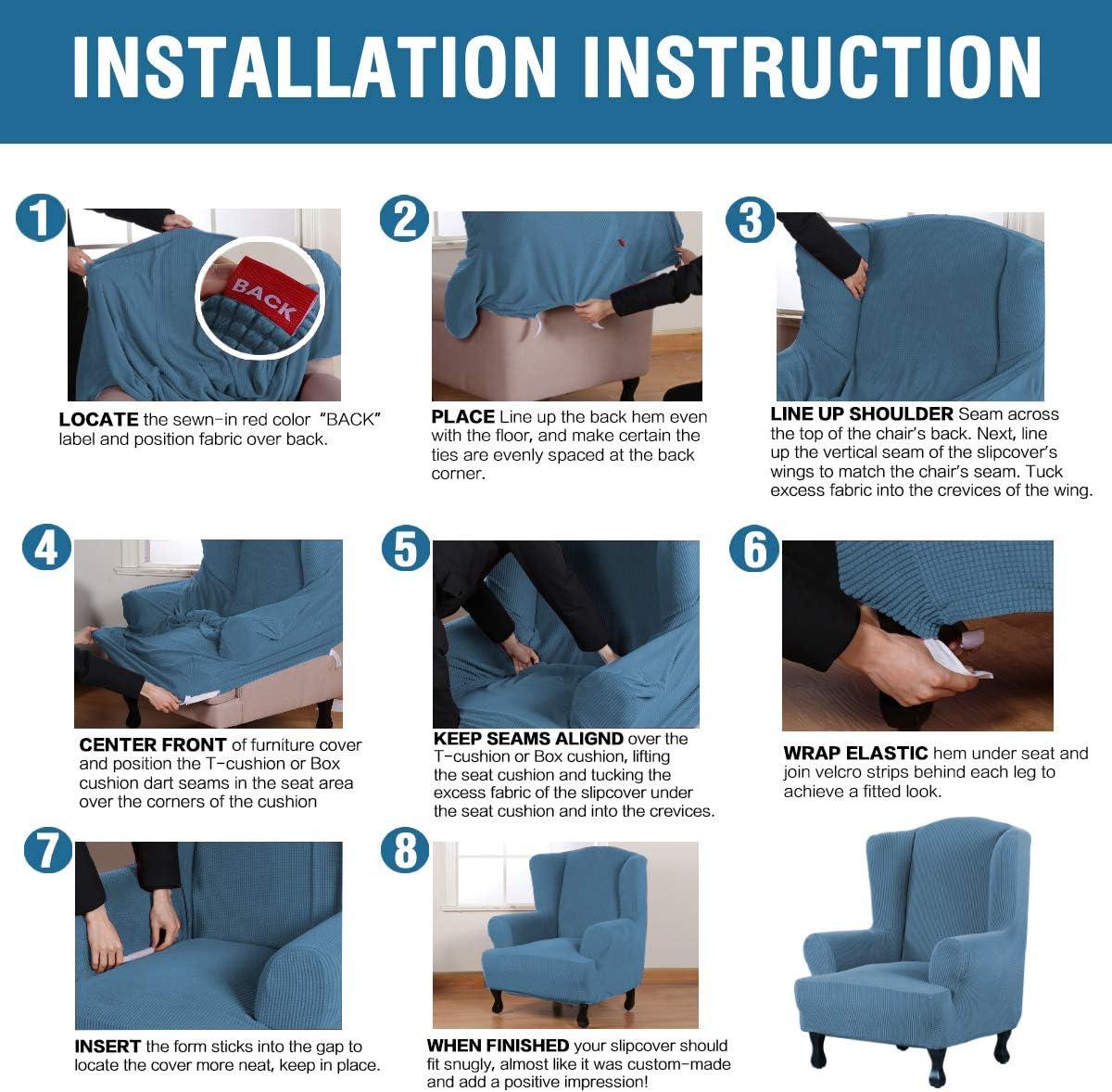 INSTALLATION INSTRUCTION

1

BACK

LOCATE the sewn-in red color "BACK" label and position fabric over back.

2

PLACE Line up the back hem even with the floor, and make certain the ties are evenly spaced at the back corner.

3

LINE UP SHOULDER Seam across the top of the chair's back. Next, line up the vertical seam of the slipcover's wings to match the chair's seam. Tuck excess fabric into the crevices of the wing.

4

CENTER FRONT of furniture cover and position the T-cushion or Box cushion dart seams in the seat area over the corners of the cushion

5

KEEP SEAMS ALIGND over the T-cushion or Box cushion, lifting the seat cushion and tucking the excess fabric of the slipcover under the seat cushion and into the crevices.

6

WRAP ELASTIC hem under seat and join velcro strips behind each leg to achieve a fitted look.

7

INSERT the form sticks into the gap to locate the cover more neat, keep in place.

8

WHEN FINISHED your slipcover should fit snugly, almost like it was custom-made and add a positive impression!