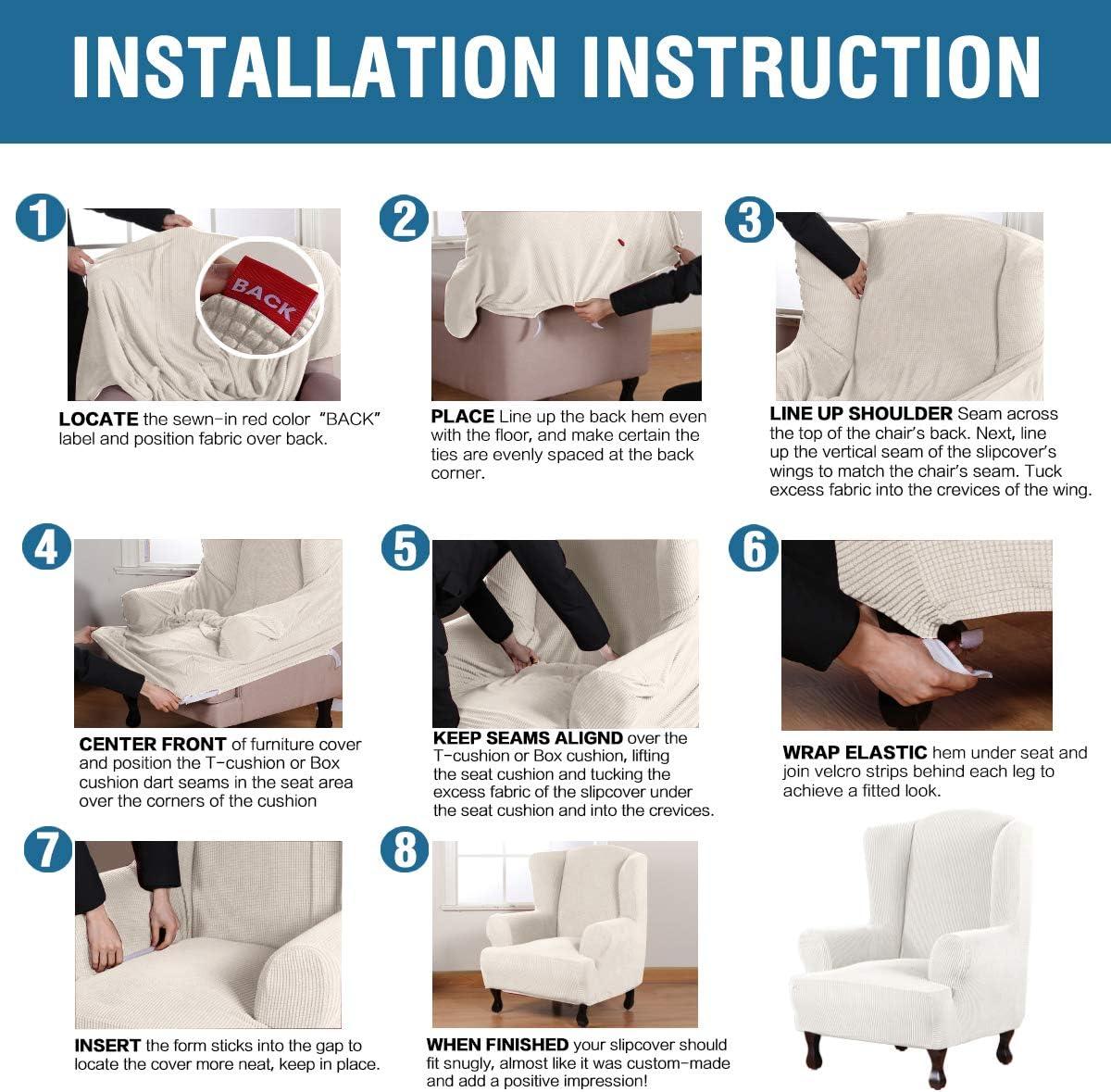 INSTALLATION INSTRUCTION

1

BACK

LOCATE the sewn-in red color "BACK" label and position fabric over back.

2

PLACE Line up the back hem even with the floor, and make certain the ties are evenly spaced at the back corner.

3

LINE UP SHOULDER Seam across the top of the chair's back. Next, line up the vertical seam of the slipcover's wings to match the chair's seam. Tuck excess fabric into the crevices of the wing.

4

CENTER FRONT of furniture cover and position the T-cushion or Box cushion dart seams in the seat area over the corners of the cushion

5

KEEP SEAMS ALIGND over the T-cushion or Box cushion, lifting the seat cushion and tucking the excess fabric of the slipcover under the seat cushion and into the crevices.

6

WRAP ELASTIC hem under seat and join velcro strips behind each leg to achieve a fitted look.

7

INSERT the form sticks into the gap to locate the cover more neat, keep in place.

8

WHEN FINISHED your slipcover should fit snugly, almost like it was custom-made and add a positive impression!