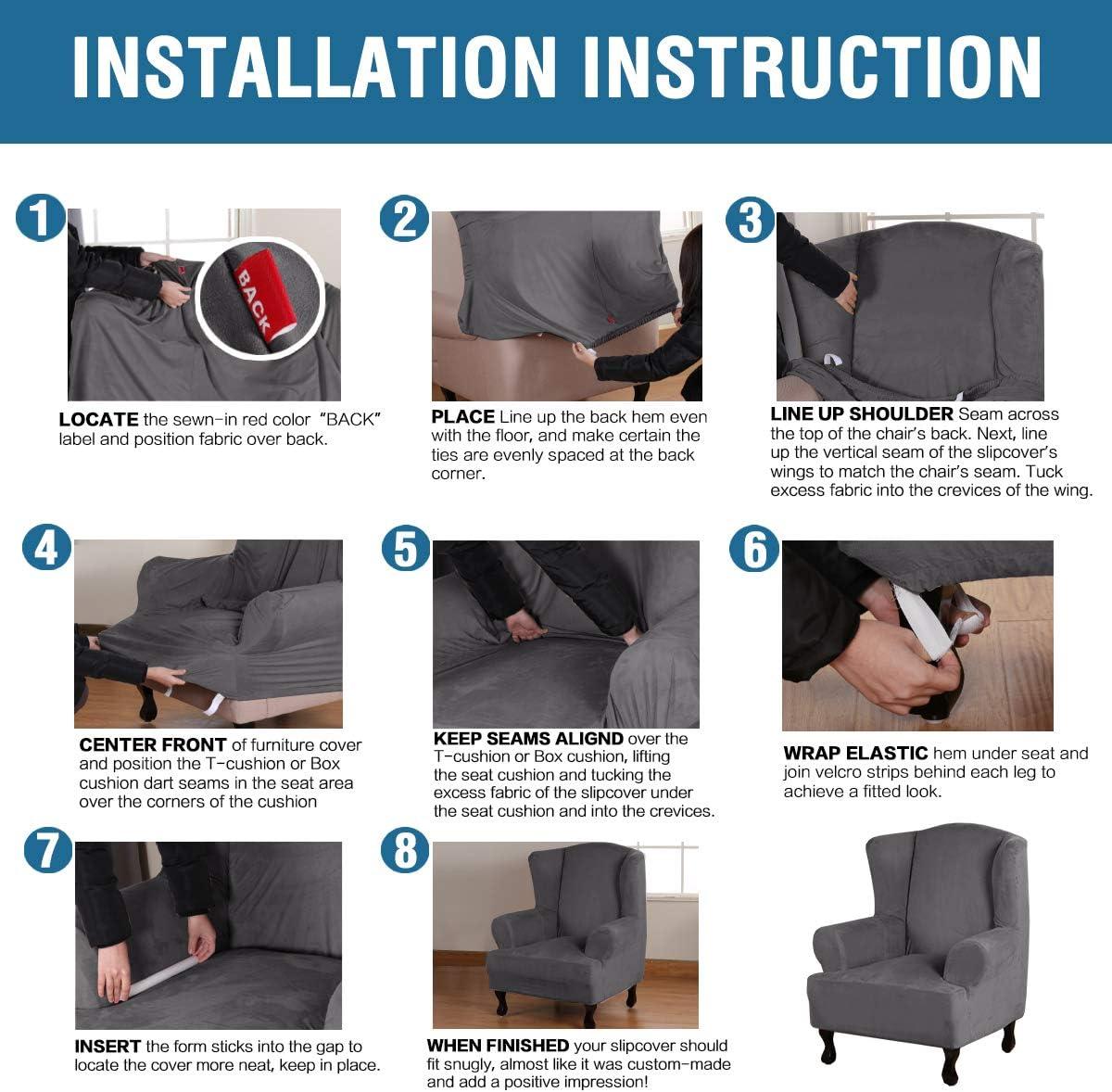 INSTALLATION INSTRUCTION

1

BACK

LOCATE the sewn-in red color "BACK" label and position fabric over back.

2

PLACE Line up the back hem even with the floor, and make certain the ties are evenly spaced at the back corner.

3

LINE UP SHOULDER Seam across the top of the chair's back. Next, line up the vertical seam of the slipcover's wings to match the chair's seam. Tuck excess fabric into the crevices of the wing.

4

CENTER FRONT of furniture cover and position the T-cushion or Box cushion dart seams in the seat area over the corners of the cushion

5

KEEP SEAMS ALIGND over the T-cushion or Box cushion, lifting the seat cushion and tucking the excess fabric of the slipcover under the seat cushion and into the crevices.

6

WRAP ELASTIC hem under seat and join velcro strips behind each leg to achieve a fitted look.

7

INSERT the form sticks into the gap to locate the cover more neat, keep in place.

8

WHEN FINISHED your slipcover should fit snugly, almost like it was custom-made and add a positive impression!