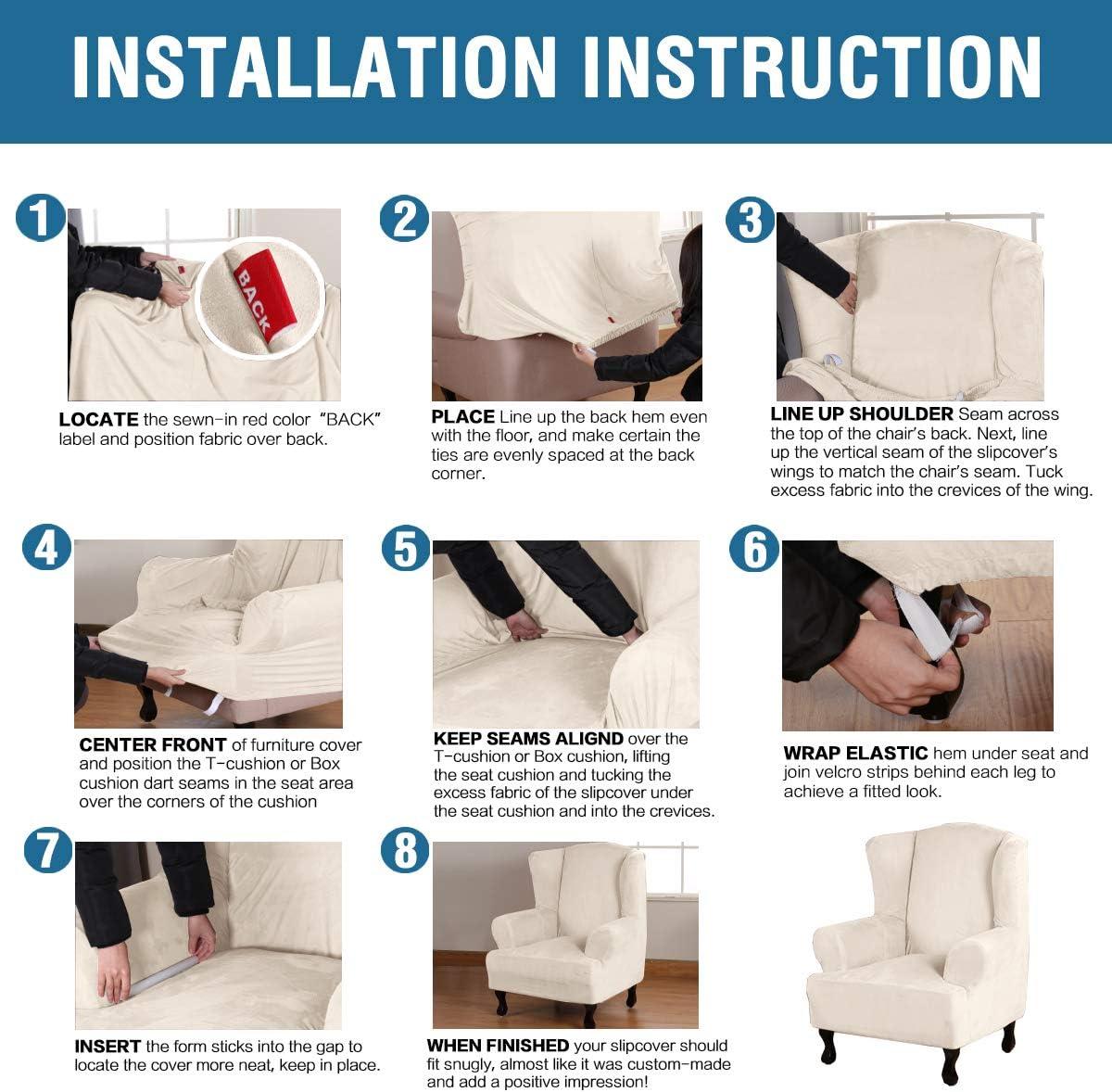 INSTALLATION INSTRUCTION

1

BACK

LOCATE the sewn-in red color "BACK" label and position fabric over back.

2

PLACE Line up the back hem even with the floor, and make certain the ties are evenly spaced at the back corner.

3

LINE UP SHOULDER Seam across the top of the chair's back. Next, line up the vertical seam of the slipcover's wings to match the chair's seam. Tuck excess fabric into the crevices of the wing.

4

CENTER FRONT of furniture cover and position the T-cushion or Box cushion dart seams in the seat area over the corners of the cushion

5

KEEP SEAMS ALIGND over the T-cushion or Box cushion, lifting the seat cushion and tucking the excess fabric of the slipcover under the seat cushion and into the crevices.

6

WRAP ELASTIC hem under seat and join velcro strips behind each leg to achieve a fitted look.

7

INSERT the form sticks into the gap to locate the cover more neat, keep in place.

8

WHEN FINISHED your slipcover should fit snugly, almost like it was custom-made and add a positive impression!