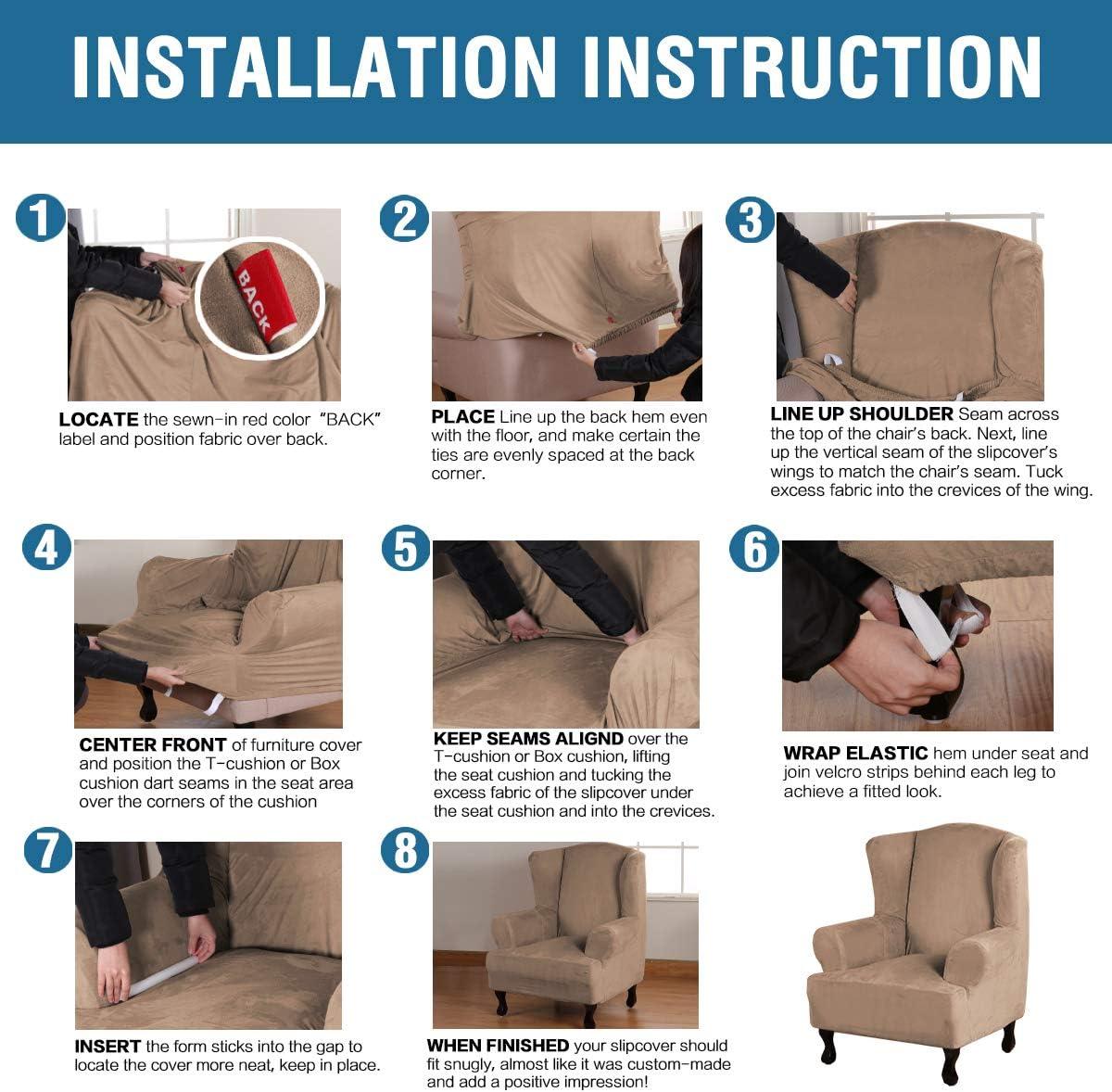 INSTALLATION INSTRUCTION

1

BACK

LOCATE the sewn-in red color "BACK" label and position fabric over back.

2

PLACE Line up the back hem even with the floor, and make certain the ties are evenly spaced at the back corner.

3

LINE UP SHOULDER Seam across the top of the chair's back. Next, line up the vertical seam of the slipcover's wings to match the chair's seam. Tuck excess fabric into the crevices of the wing.

4

CENTER FRONT of furniture cover and position the T-cushion or Box cushion dart seams in the seat area over the corners of the cushion

5

KEEP SEAMS ALIGND over the T-cushion or Box cushion, lifting the seat cushion and tucking the excess fabric of the slipcover under the seat cushion and into the crevices.

6

WRAP ELASTIC hem under seat and join velcro strips behind each leg to achieve a fitted look.

7

INSERT the form sticks into the gap to locate the cover more neat, keep in place.

8

WHEN FINISHED your slipcover should fit snugly, almost like it was custom-made and add a positive impression!