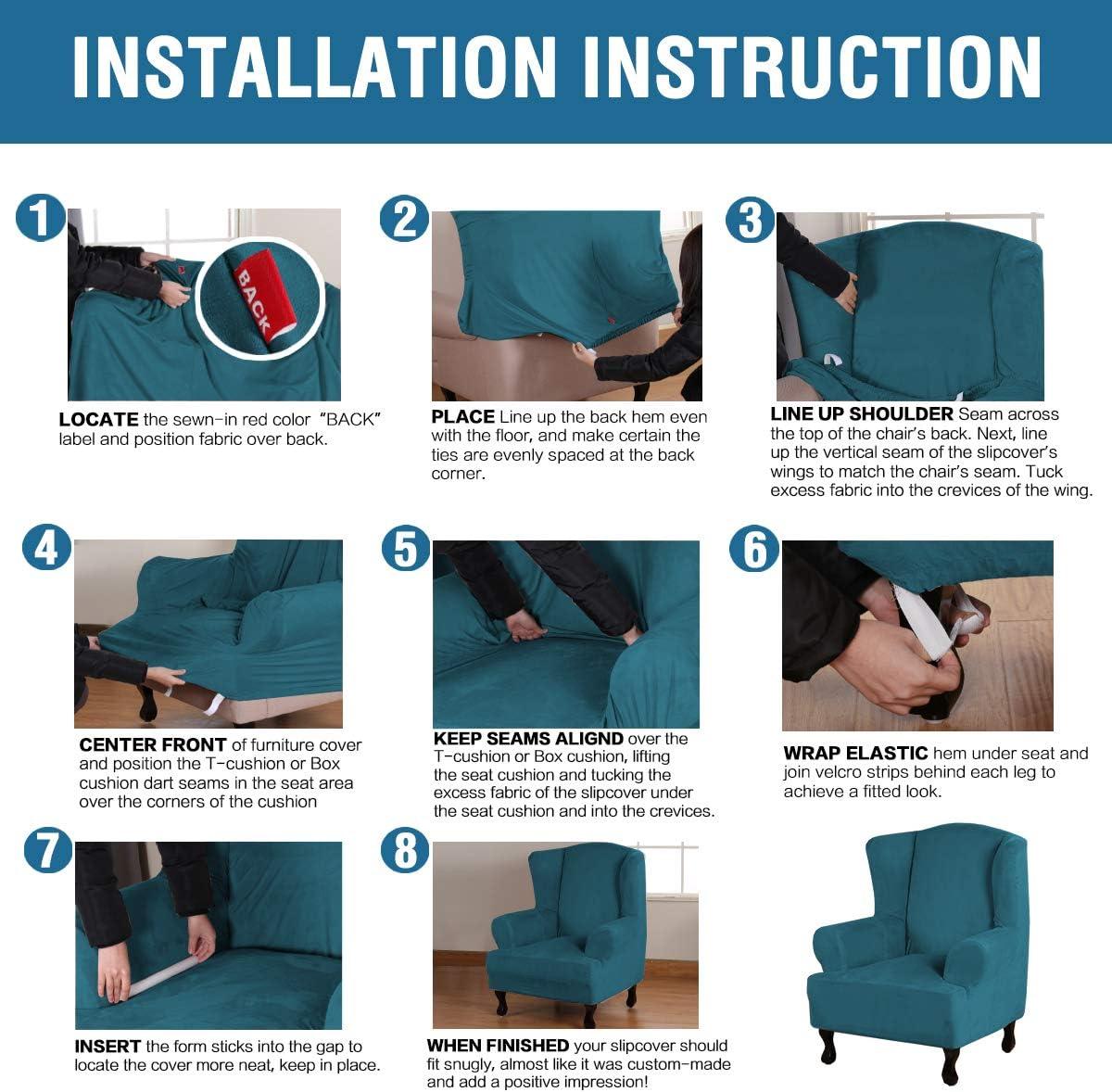 INSTALLATION INSTRUCTION

1

BACK

LOCATE the sewn-in red color "BACK" label and position fabric over back.

2

PLACE Line up the back hem even with the floor, and make certain the ties are evenly spaced at the back corner.

3

LINE UP SHOULDER Seam across the top of the chair's back. Next, line up the vertical seam of the slipcover's wings to match the chair's seam. Tuck excess fabric into the crevices of the wing.

4

CENTER FRONT of furniture cover and position the T-cushion or Box cushion dart seams in the seat area over the corners of the cushion

5

KEEP SEAMS ALIGND over the T-cushion or Box cushion, lifting the seat cushion and tucking the excess fabric of the slipcover under the seat cushion and into the crevices.

6

WRAP ELASTIC hem under seat and join velcro strips behind each leg to achieve a fitted look.

7

INSERT the form sticks into the gap to locate the cover more neat, keep in place.

8

WHEN FINISHED your slipcover should fit snugly, almost like it was custom-made and add a positive impression!