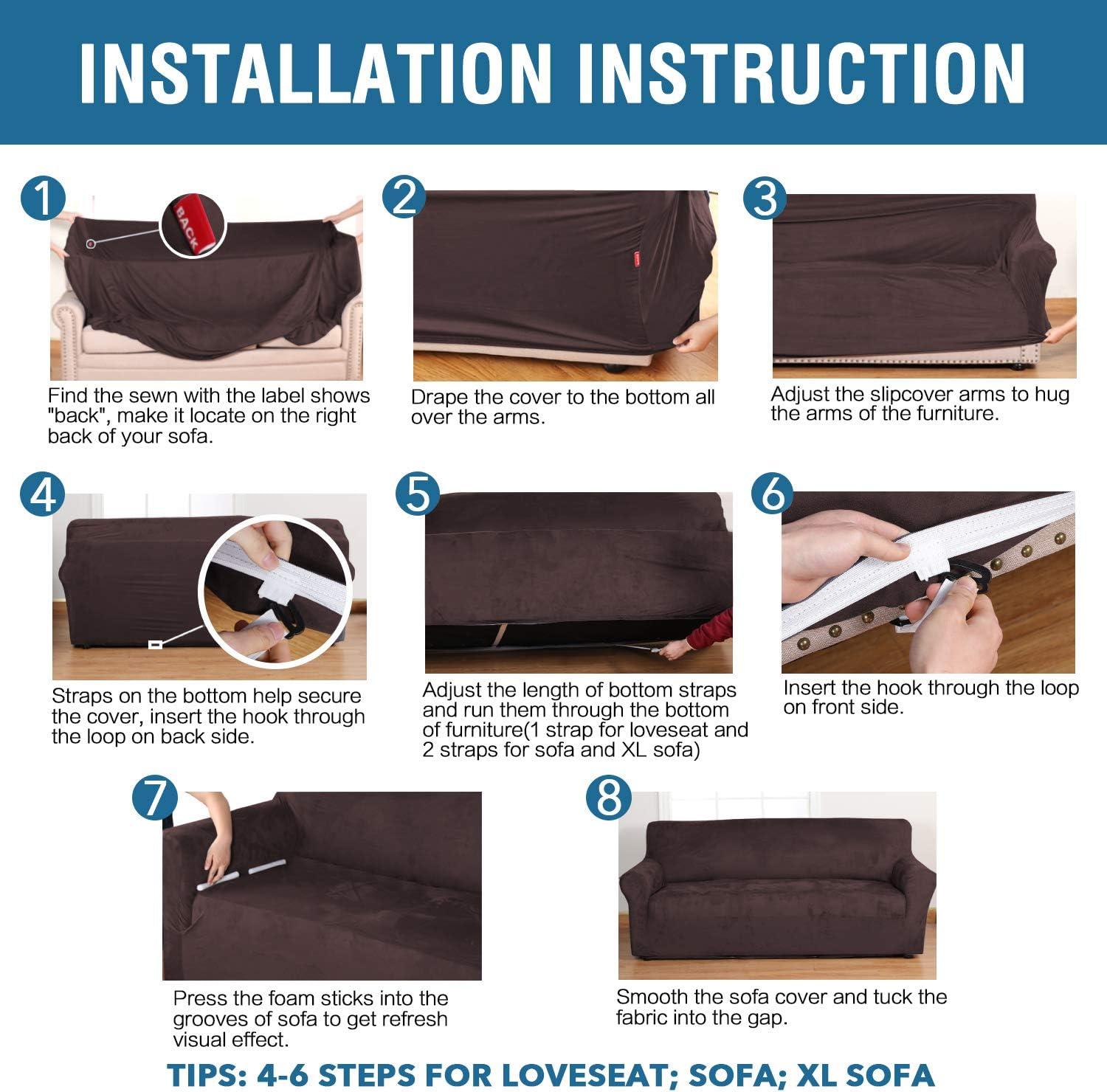 INSTALLATION INSTRUCTION

1

BACK

Find the sewn with the label shows "back", make it locate on the right back of your sofa.

2

Drape the cover to the bottom all over the arms.

3

Adjust the slipcover arms to hug the arms of the furniture.

4

Straps on the bottom help secure the cover, insert the hook through the loop on back side.

5

Adjust the length of bottom straps and run them through the bottom of furniture(1 strap for loveseat and 2 straps for sofa and XL sofa)

6

Insert the hook through the loop on front side.

7

Press the foam sticks into the grooves of sofa to get refresh visual effect.

8

Smooth the sofa cover and tuck the fabric into the gap.

TIPS: 4-6 STEPS FOR LOVESEAT; SOFA; XL SOFA