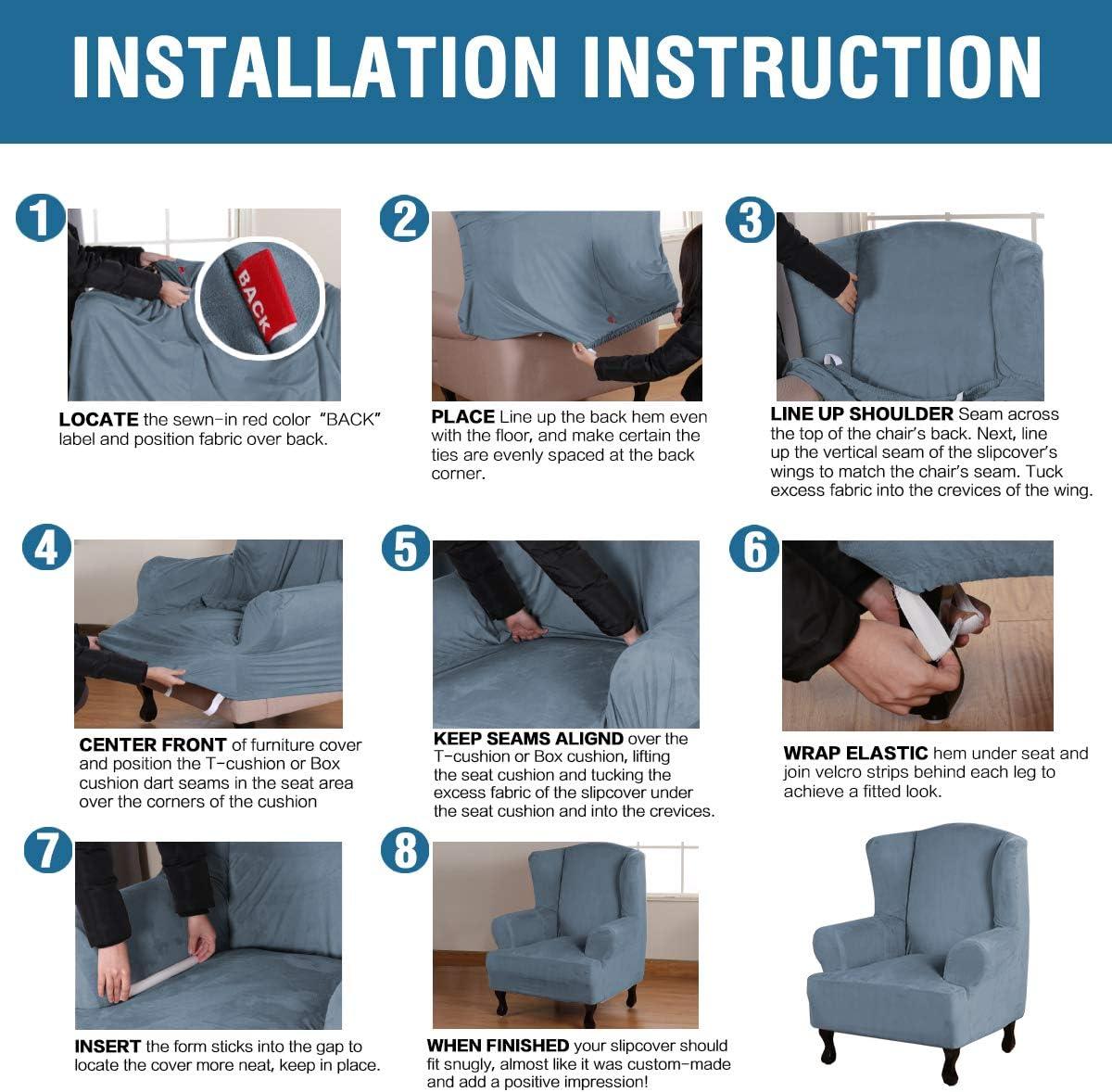 INSTALLATION INSTRUCTION

1

BACK

LOCATE the sewn-in red color "BACK" label and position fabric over back.

2

PLACE Line up the back hem even with the floor, and make certain the ties are evenly spaced at the back corner.

3

LINE UP SHOULDER Seam across the top of the chair's back. Next, line up the vertical seam of the slipcover's wings to match the chair's seam. Tuck excess fabric into the crevices of the wing.

4

CENTER FRONT of furniture cover and position the T-cushion or Box cushion dart seams in the seat area over the corners of the cushion

5

KEEP SEAMS ALIGND over the T-cushion or Box cushion, lifting the seat cushion and tucking the excess fabric of the slipcover under the seat cushion and into the crevices.

6

WRAP ELASTIC hem under seat and join velcro strips behind each leg to achieve a fitted look.

7

INSERT the form sticks into the gap to locate the cover more neat, keep in place.

8

WHEN FINISHED your slipcover should fit snugly, almost like it was custom-made and add a positive impression!