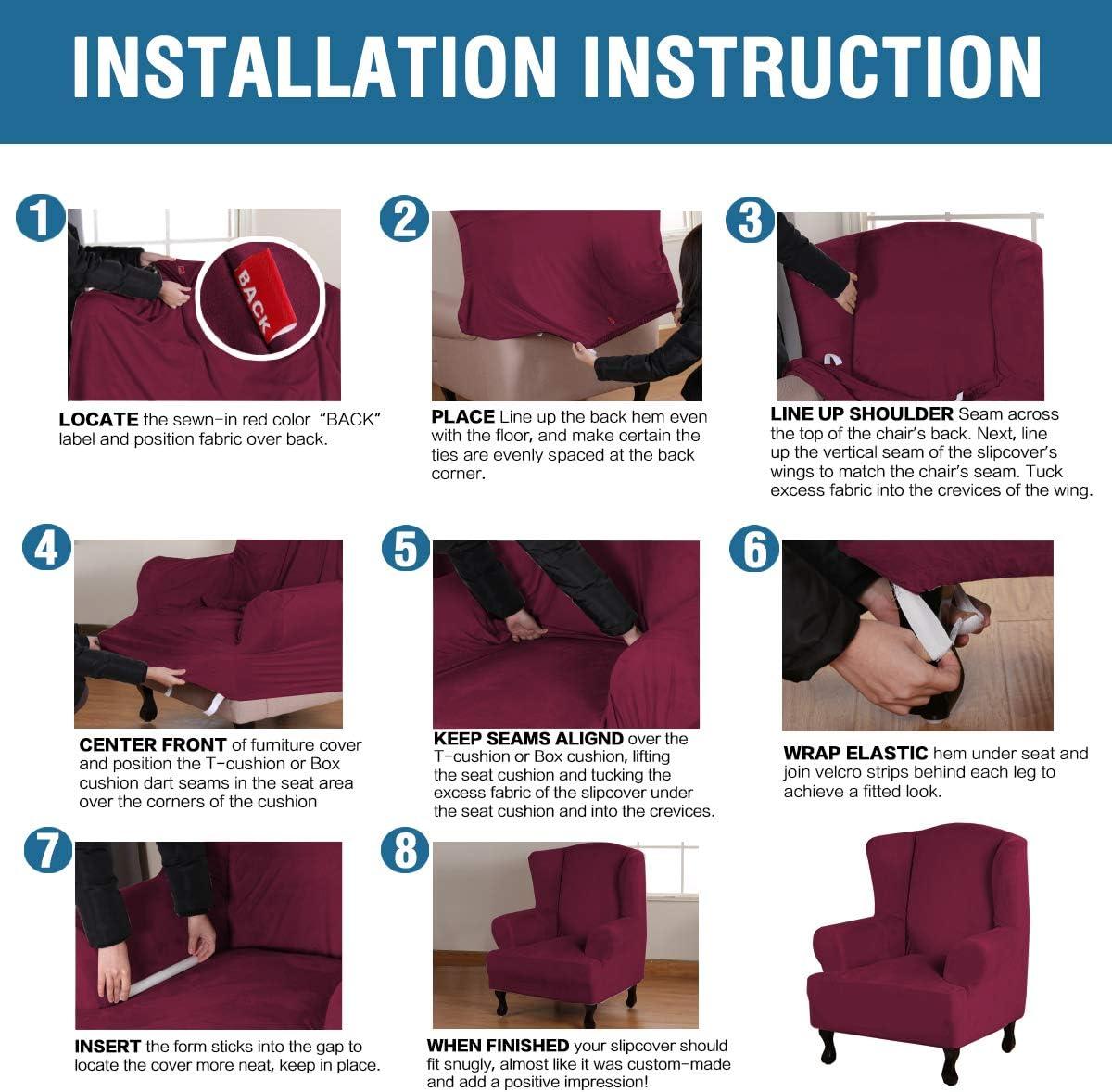 INSTALLATION INSTRUCTION

1

BACK

LOCATE the sewn-in red color "BACK" label and position fabric over back.

2

PLACE Line up the back hem even with the floor, and make certain the ties are evenly spaced at the back corner.

3

LINE UP SHOULDER Seam across the top of the chair's back. Next, line up the vertical seam of the slipcover's wings to match the chair's seam. Tuck excess fabric into the crevices of the wing.

4

CENTER FRONT of furniture cover and position the T-cushion or Box cushion dart seams in the seat area over the corners of the cushion

5

KEEP SEAMS ALIGND over the T-cushion or Box cushion, lifting the seat cushion and tucking the excess fabric of the slipcover under the seat cushion and into the crevices.

6

WRAP ELASTIC hem under seat and join velcro strips behind each leg to achieve a fitted look.

7

INSERT the form sticks into the gap to locate the cover more neat, keep in place.

8

WHEN FINISHED your slipcover should fit snugly, almost like it was custom-made and add a positive impression!