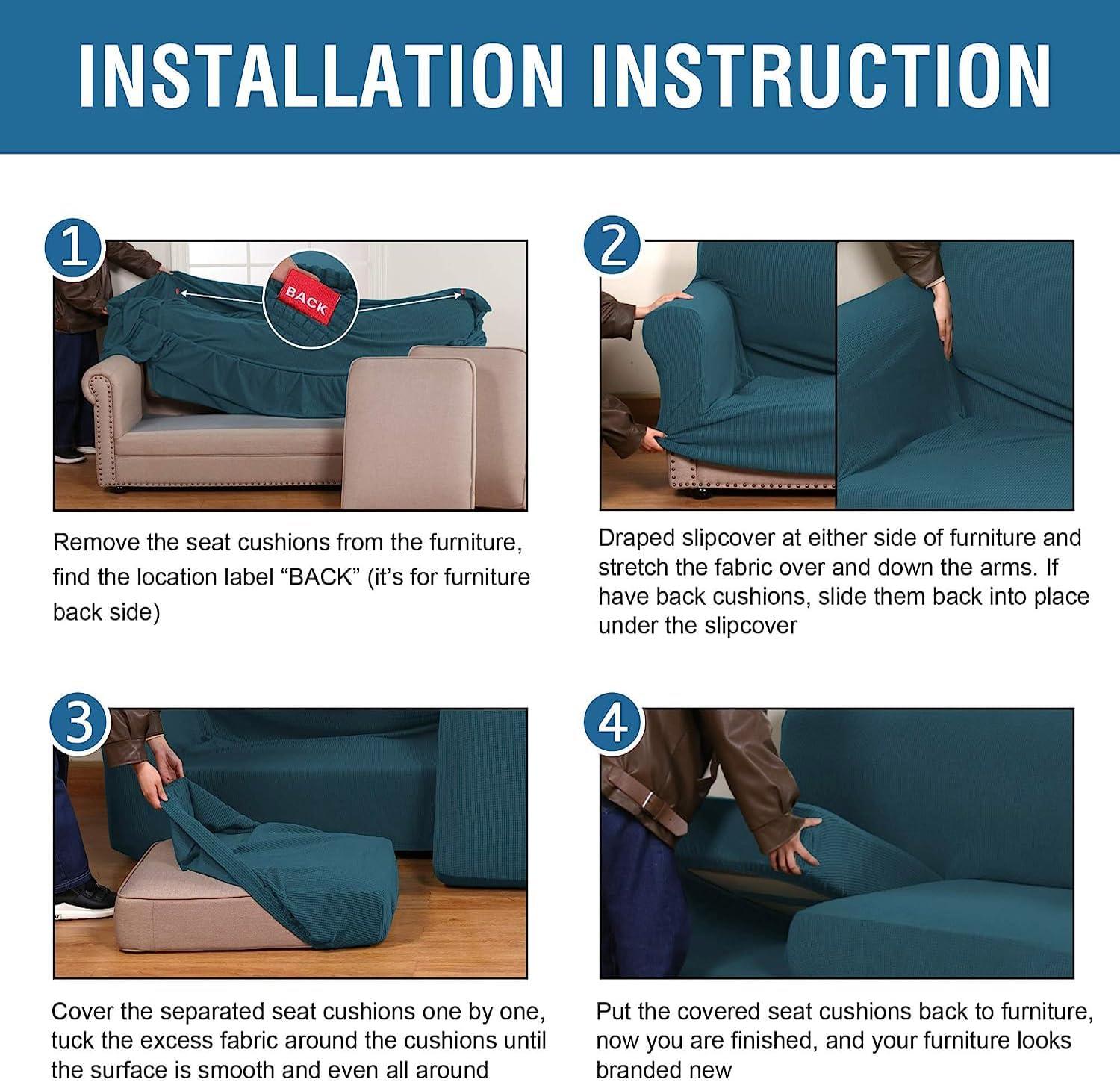 INSTALLATION INSTRUCTION

1

BACK

Remove the seat cushions from the furniture, find the location label “BACK” (it’s for furniture back side)

2

Draped slipcover at either side of furniture and stretch the fabric over and down the arms. If have back cushions, slide them back into place under the slipcover

3

Cover the separated seat cushions one by one, tuck the excess fabric around the cushions until the surface is smooth and even all around

4

Put the covered seat cushions back to furniture, now you are finished, and your furniture looks branded new