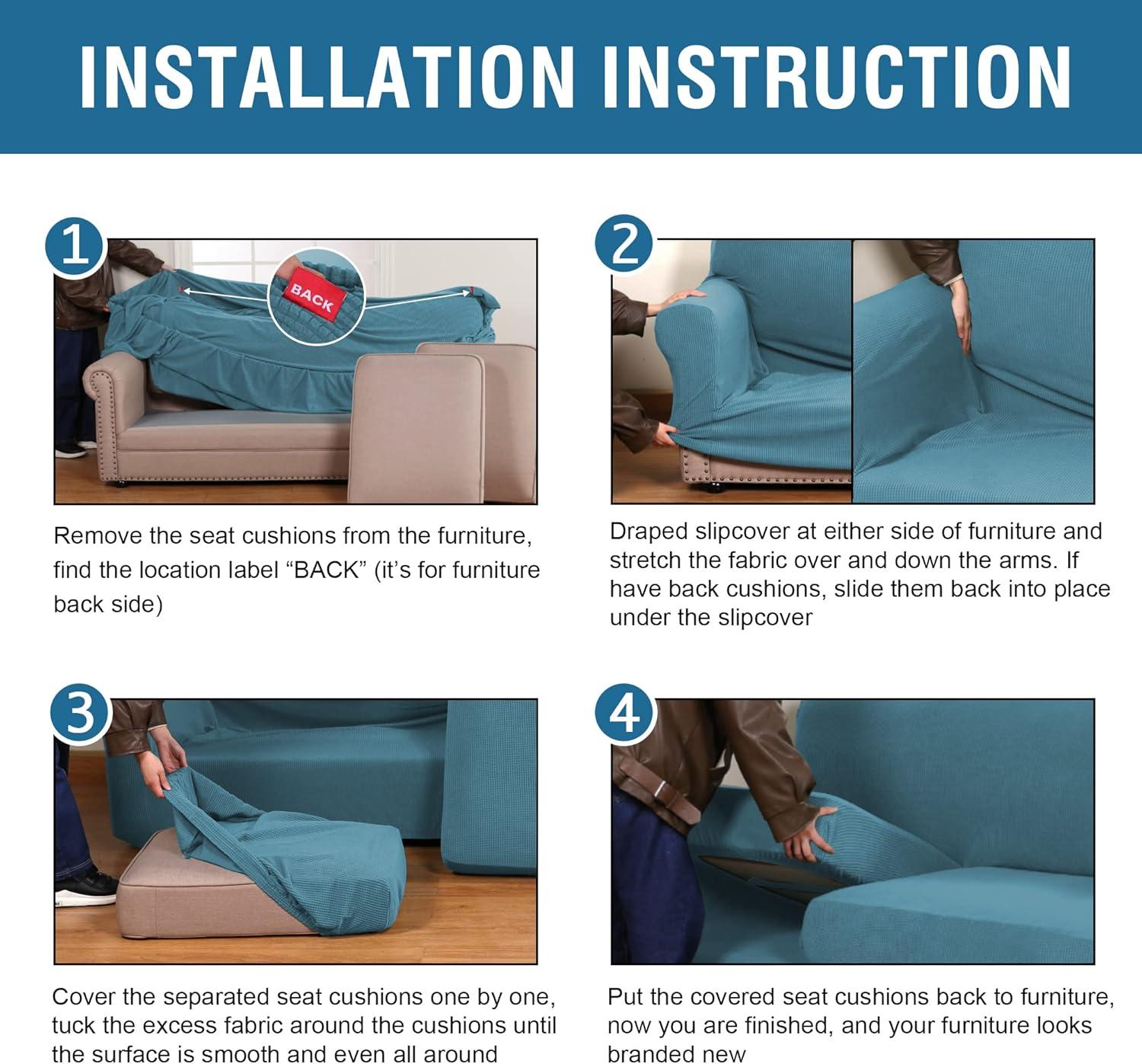 INSTALLATION INSTRUCTION

1

BACK

Remove the seat cushions from the furniture, find the location label “BACK” (it’s for furniture back side)

2

Draped slipcover at either side of furniture and stretch the fabric over and down the arms. If have back cushions, slide them back into place under the slipcover

3

Cover the separated seat cushions one by one, tuck the excess fabric around the cushions until the surface is smooth and even all around

4

Put the covered seat cushions back to furniture, now you are finished, and your furniture looks branded new