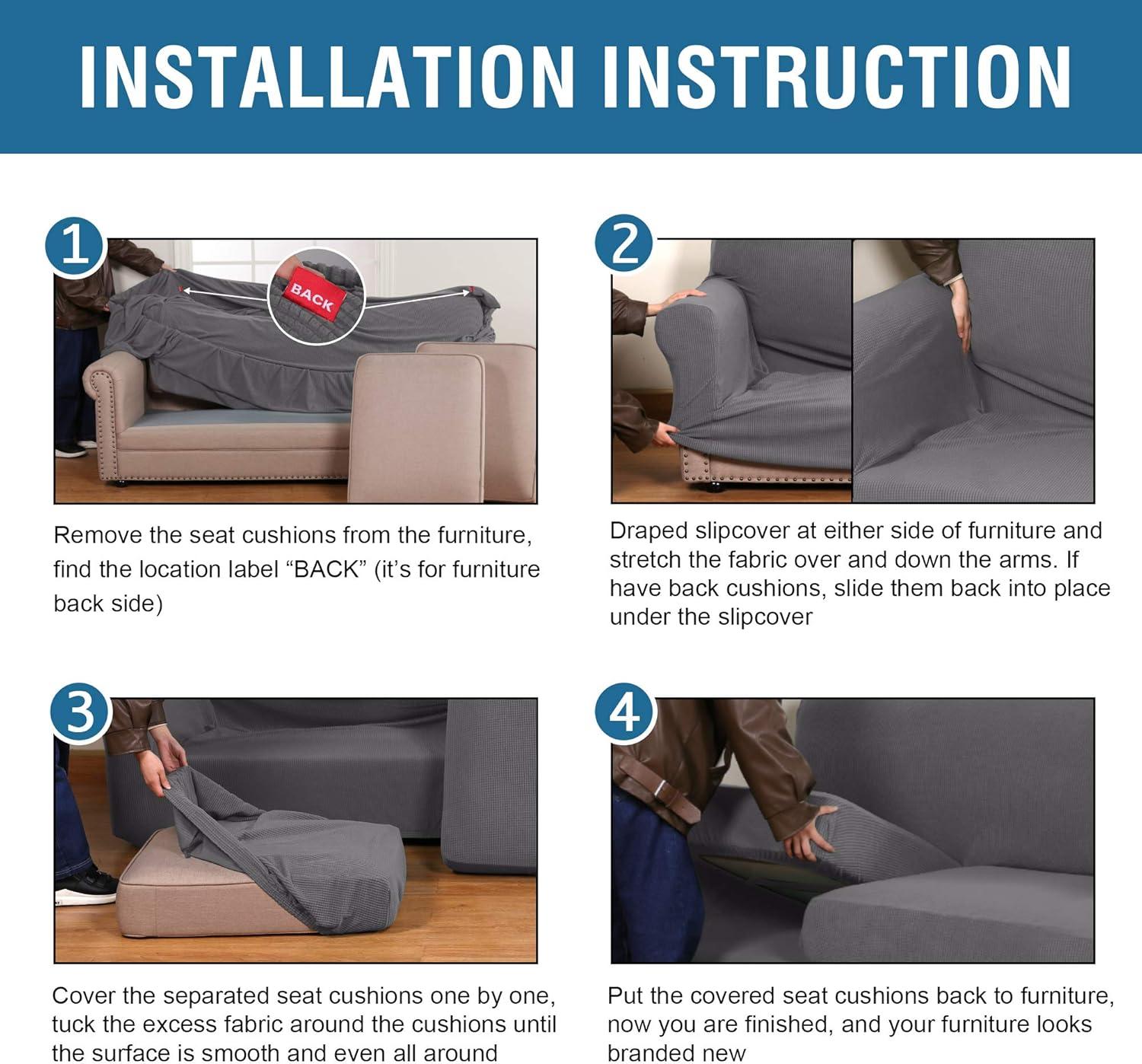 INSTALLATION INSTRUCTION

1

BACK

Remove the seat cushions from the furniture, find the location label “BACK” (it’s for furniture back side)

2

Draped slipcover at either side of furniture and stretch the fabric over and down the arms. If have back cushions, slide them back into place under the slipcover

3

Cover the separated seat cushions one by one, tuck the excess fabric around the cushions until the surface is smooth and even all around

4

Put the covered seat cushions back to furniture, now you are finished, and your furniture looks branded new