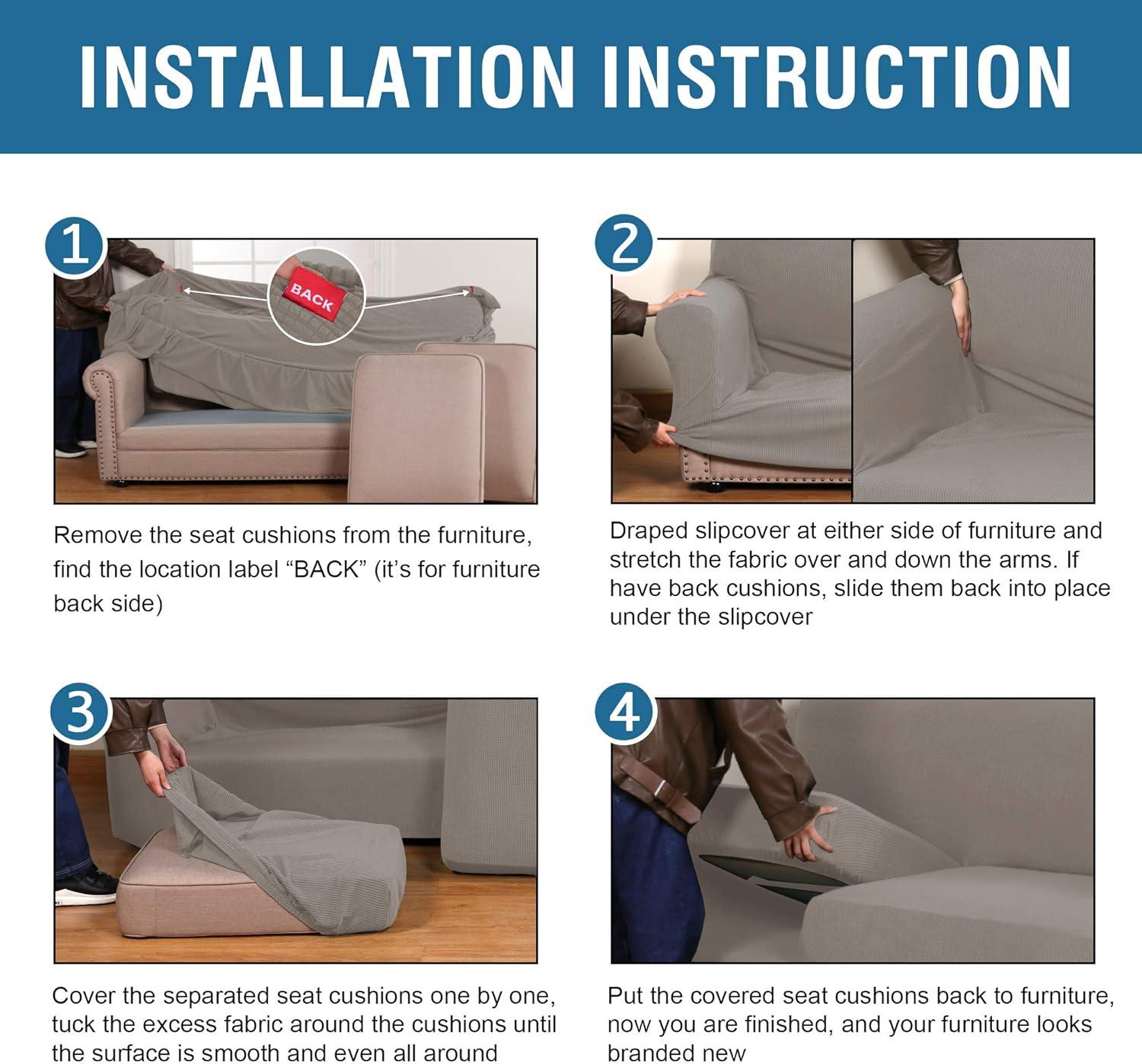 INSTALLATION INSTRUCTION

1

BACK

Remove the seat cushions from the furniture, find the location label “BACK” (it’s for furniture back side)

2

Draped slipcover at either side of furniture and stretch the fabric over and down the arms. If have back cushions, slide them back into place under the slipcover

3

Cover the separated seat cushions one by one, tuck the excess fabric around the cushions until the surface is smooth and even all around

4

Put the covered seat cushions back to furniture, now you are finished, and your furniture looks branded new