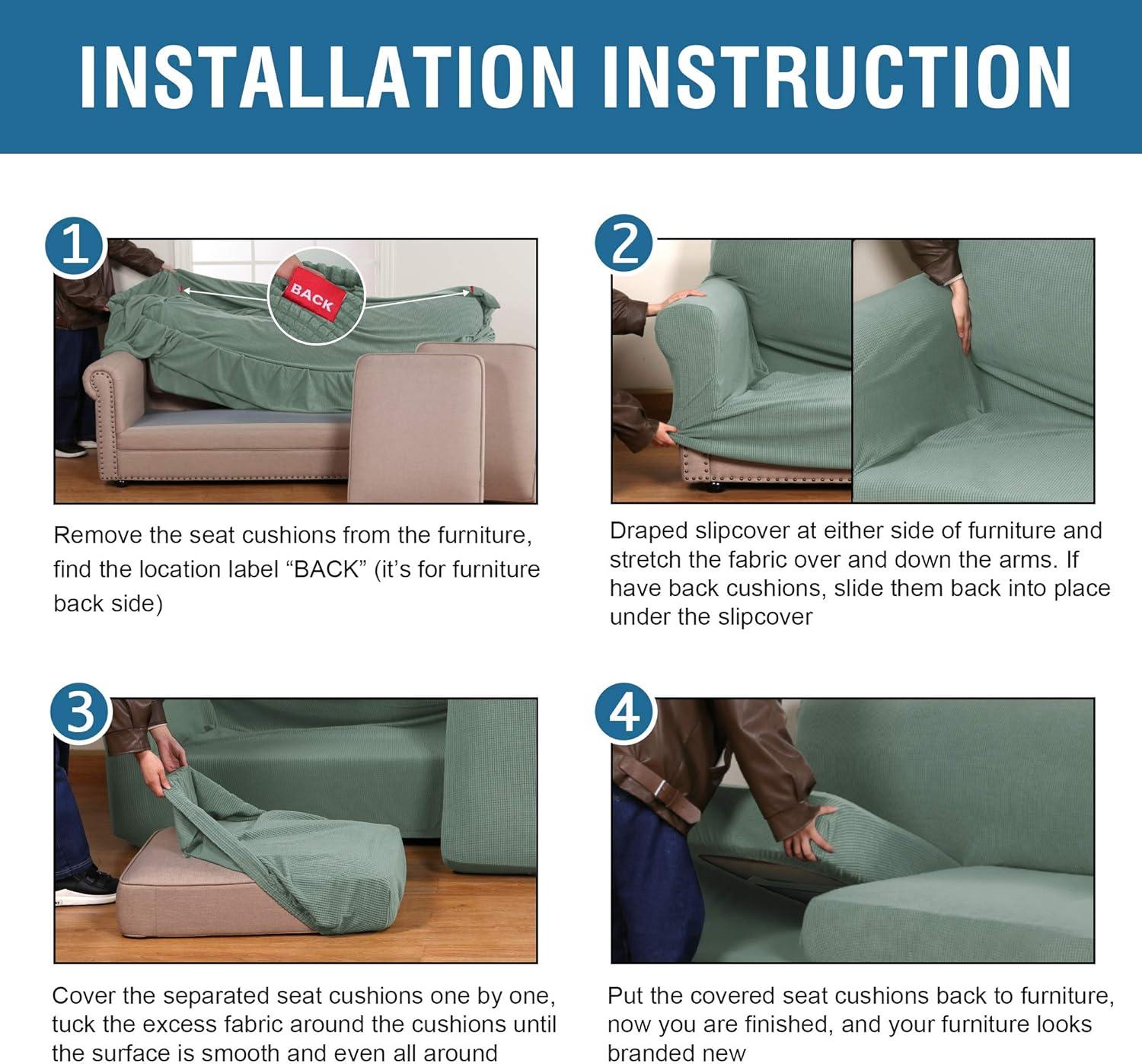 INSTALLATION INSTRUCTION

1

BACK

Remove the seat cushions from the furniture, find the location label “BACK” (it’s for furniture back side)

2

Draped slipcover at either side of furniture and stretch the fabric over and down the arms. If have back cushions, slide them back into place under the slipcover

3

Cover the separated seat cushions one by one, tuck the excess fabric around the cushions until the surface is smooth and even all around

4

Put the covered seat cushions back to furniture, now you are finished, and your furniture looks branded new