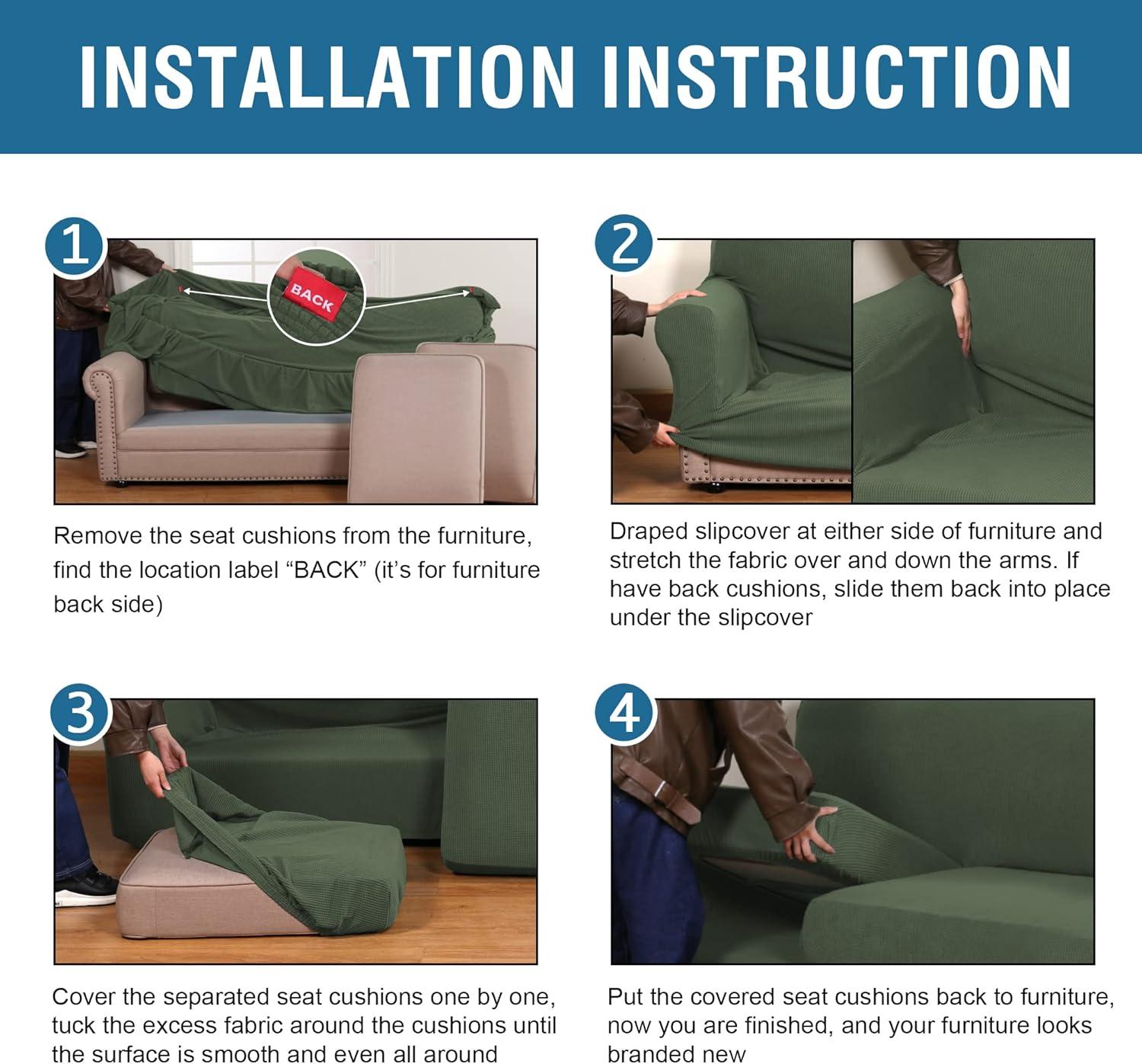 INSTALLATION INSTRUCTION

1

BACK

Remove the seat cushions from the furniture, find the location label “BACK” (it’s for furniture back side)

2

Draped slipcover at either side of furniture and stretch the fabric over and down the arms. If have back cushions, slide them back into place under the slipcover

3

Cover the separated seat cushions one by one, tuck the excess fabric around the cushions until the surface is smooth and even all around

4

Put the covered seat cushions back to furniture, now you are finished, and your furniture looks branded new