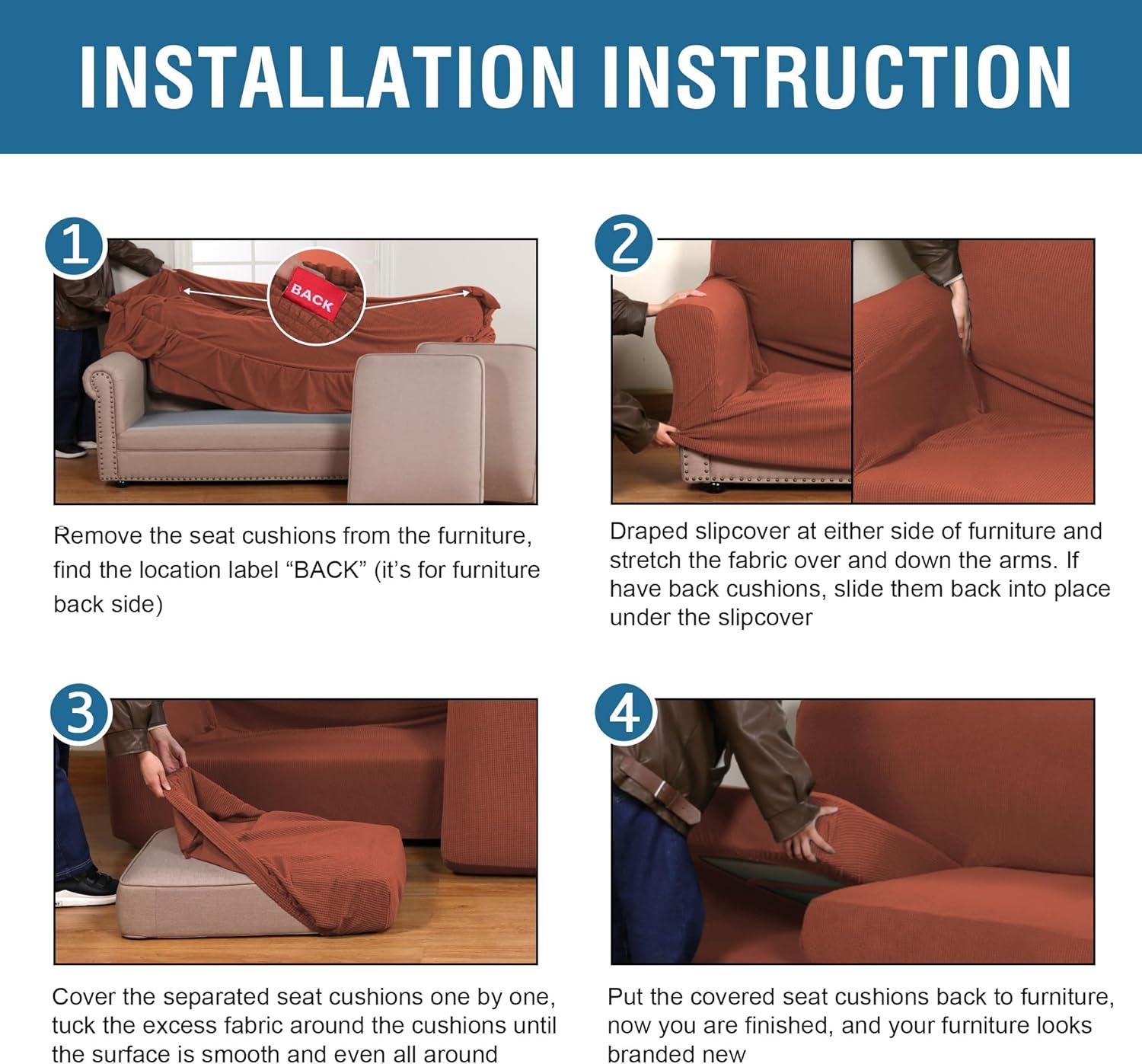 INSTALLATION INSTRUCTION

1

BACK

Remove the seat cushions from the furniture, find the location label “BACK” (it’s for furniture back side)

2

Draped slipcover at either side of furniture and stretch the fabric over and down the arms. If have back cushions, slide them back into place under the slipcover

3

Cover the separated seat cushions one by one, tuck the excess fabric around the cushions until the surface is smooth and even all around

4

Put the covered seat cushions back to furniture, now you are finished, and your furniture looks branded new