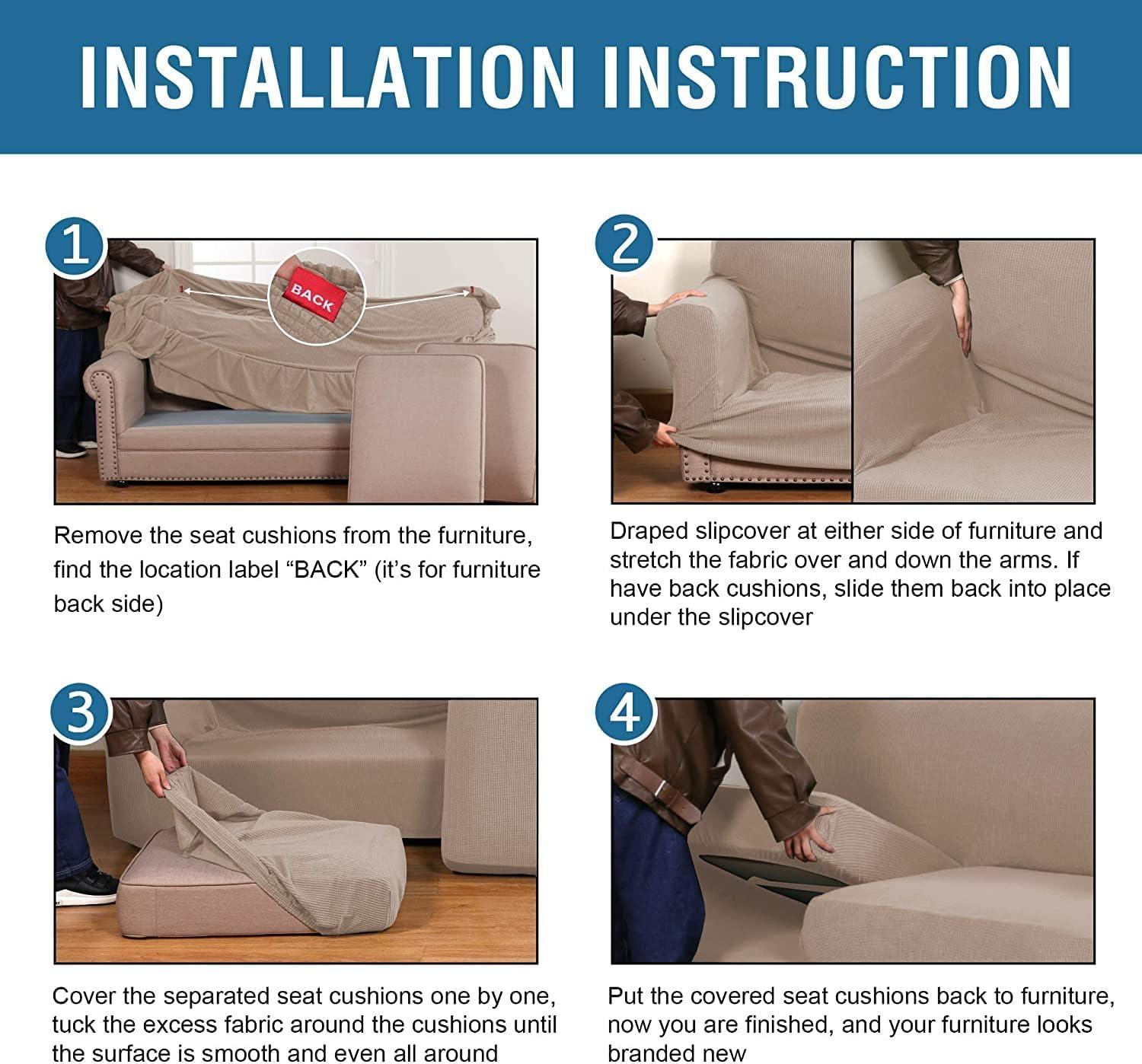 INSTALLATION INSTRUCTION

1

BACK

Remove the seat cushions from the furniture, find the location label “BACK” (it’s for furniture back side)

2

Draped slipcover at either side of furniture and stretch the fabric over and down the arms. If have back cushions, slide them back into place under the slipcover

3

Cover the separated seat cushions one by one, tuck the excess fabric around the cushions until the surface is smooth and even all around

4

Put the covered seat cushions back to furniture, now you are finished, and your furniture looks branded new