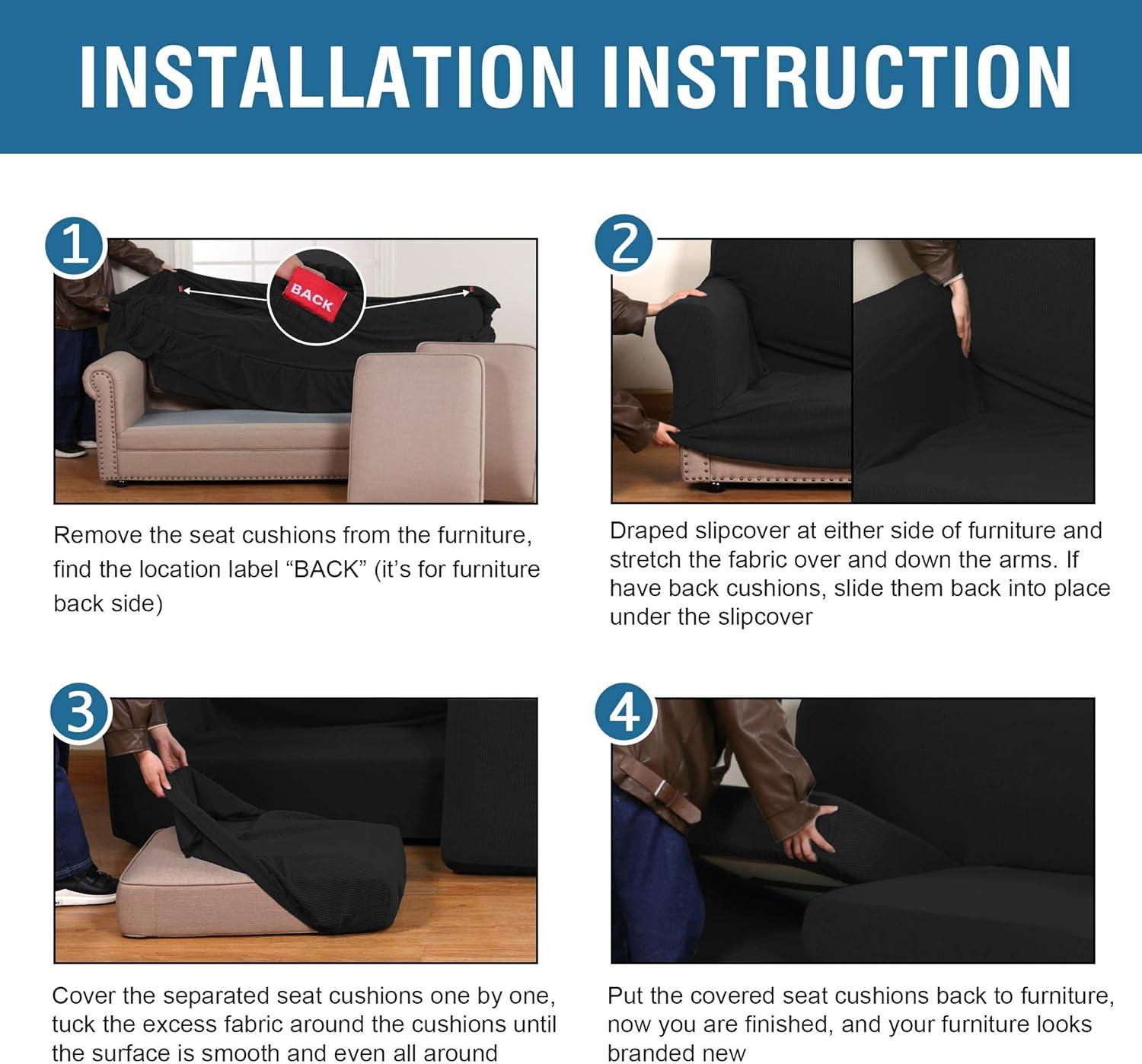 INSTALLATION INSTRUCTION

1

BACK

Remove the seat cushions from the furniture, find the location label “BACK” (it’s for furniture back side)

2

Draped slipcover at either side of furniture and stretch the fabric over and down the arms. If have back cushions, slide them back into place under the slipcover

3

Cover the separated seat cushions one by one, tuck the excess fabric around the cushions until the surface is smooth and even all around

4

Put the covered seat cushions back to furniture, now you are finished, and your furniture looks branded new