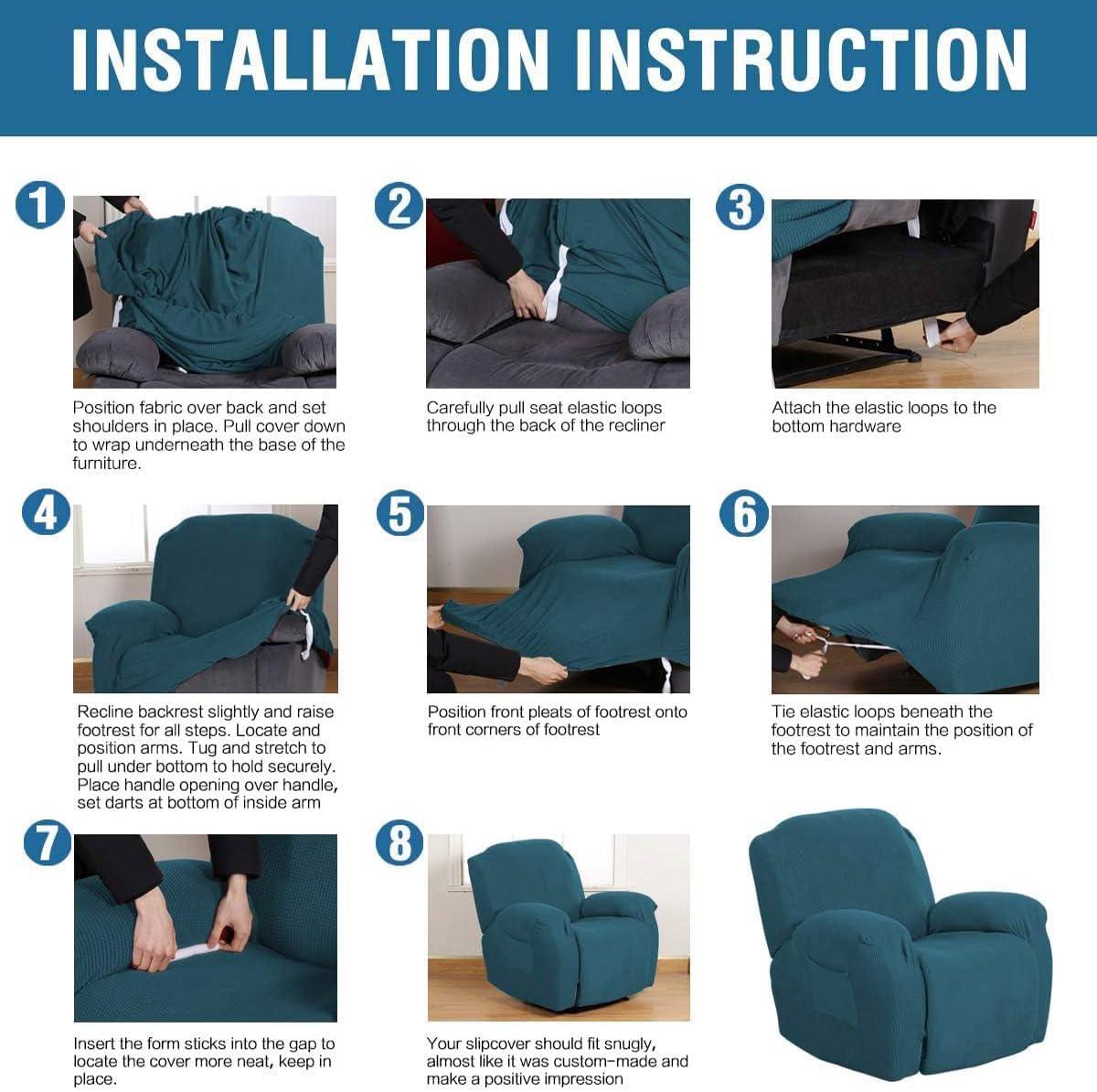 INSTALLATION INSTRUCTION

1

Position fabric over back and set shoulders in place. Pull cover down to wrap underneath the base of the furniture.

2

Carefully pull seat elastic loops through the back of the recliner

3

Attach the elastic loops to the bottom hardware

4

Recline backrest slightly and raise footrest for all steps. Locate and position arms. Tug and stretch to pull under bottom to hold securely. Place handle opening over handle, set darts at bottom of inside arm

5

Position front pleats of footrest onto front corners of footrest

6

Tie elastic loops beneath the footrest to maintain the position of the footrest and arms.

7

Insert the form sticks into the gap to locate the cover more neat, keep in place.

8

Your slipcover should fit snugly, almost like it was custom-made and make a positive impression