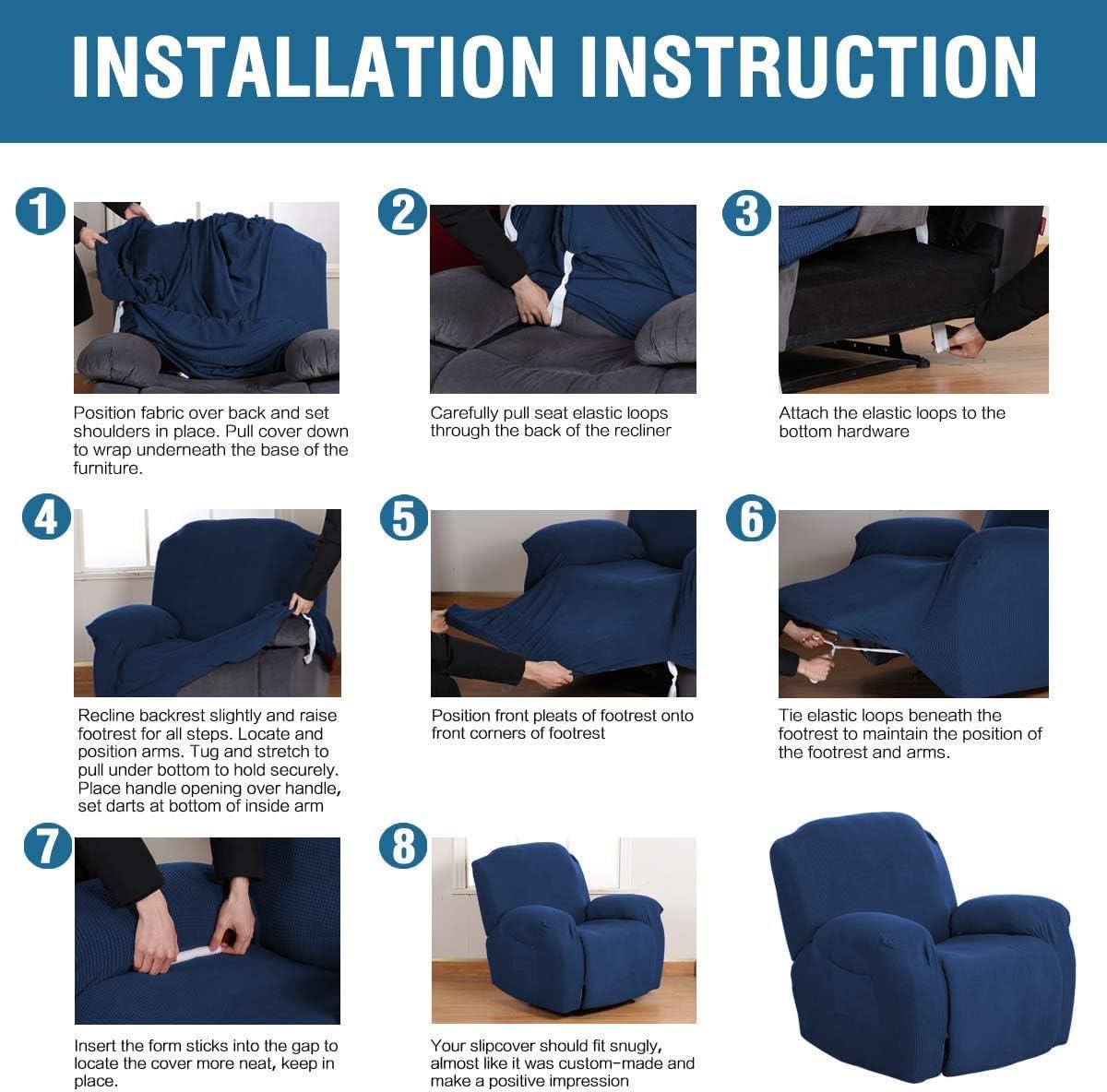 INSTALLATION INSTRUCTION

1

Position fabric over back and set shoulders in place. Pull cover down to wrap underneath the base of the furniture.

2

Carefully pull seat elastic loops through the back of the recliner

3

Attach the elastic loops to the bottom hardware

4

Recline backrest slightly and raise footrest for all steps. Locate and position arms. Tug and stretch to pull under bottom to hold securely. Place handle opening over handle, set darts at bottom of inside arm

5

Position front pleats of footrest onto front corners of footrest

6

Tie elastic loops beneath the footrest to maintain the position of the footrest and arms.

7

Insert the form sticks into the gap to locate the cover more neat, keep in place.

8

Your slipcover should fit snugly, almost like it was custom-made and make a positive impression