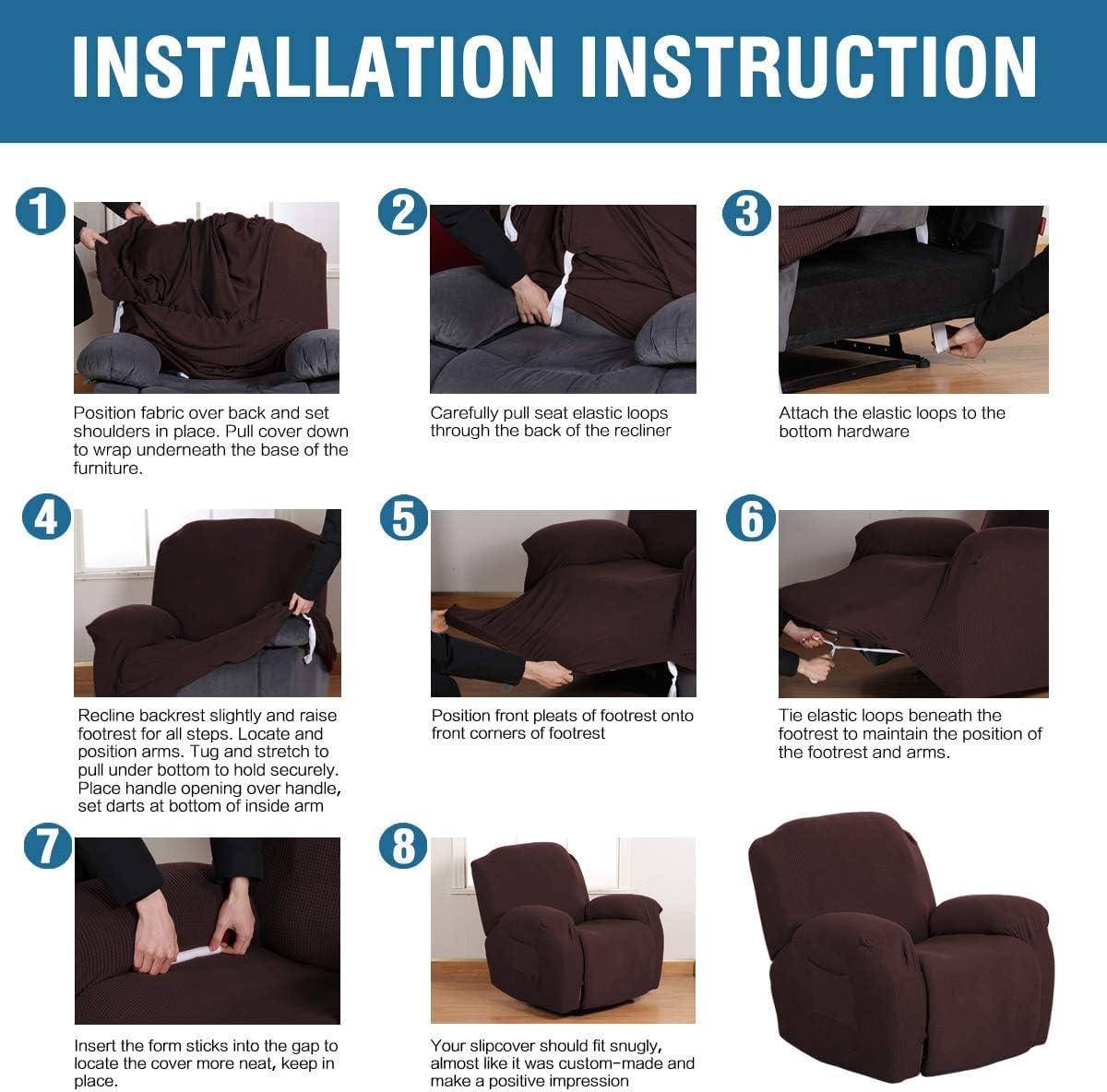 INSTALLATION INSTRUCTION

1

Position fabric over back and set shoulders in place. Pull cover down to wrap underneath the base of the furniture.

2

Carefully pull seat elastic loops through the back of the recliner

3

Attach the elastic loops to the bottom hardware

4

Recline backrest slightly and raise footrest for all steps. Locate and position arms. Tug and stretch to pull under bottom to hold securely. Place handle opening over handle, set darts at bottom of inside arm

5

Position front pleats of footrest onto front corners of footrest

6

Tie elastic loops beneath the footrest to maintain the position of the footrest and arms.

7

Insert the form sticks into the gap to locate the cover more neat, keep in place.

8

Your slipcover should fit snugly, almost like it was custom-made and make a positive impression