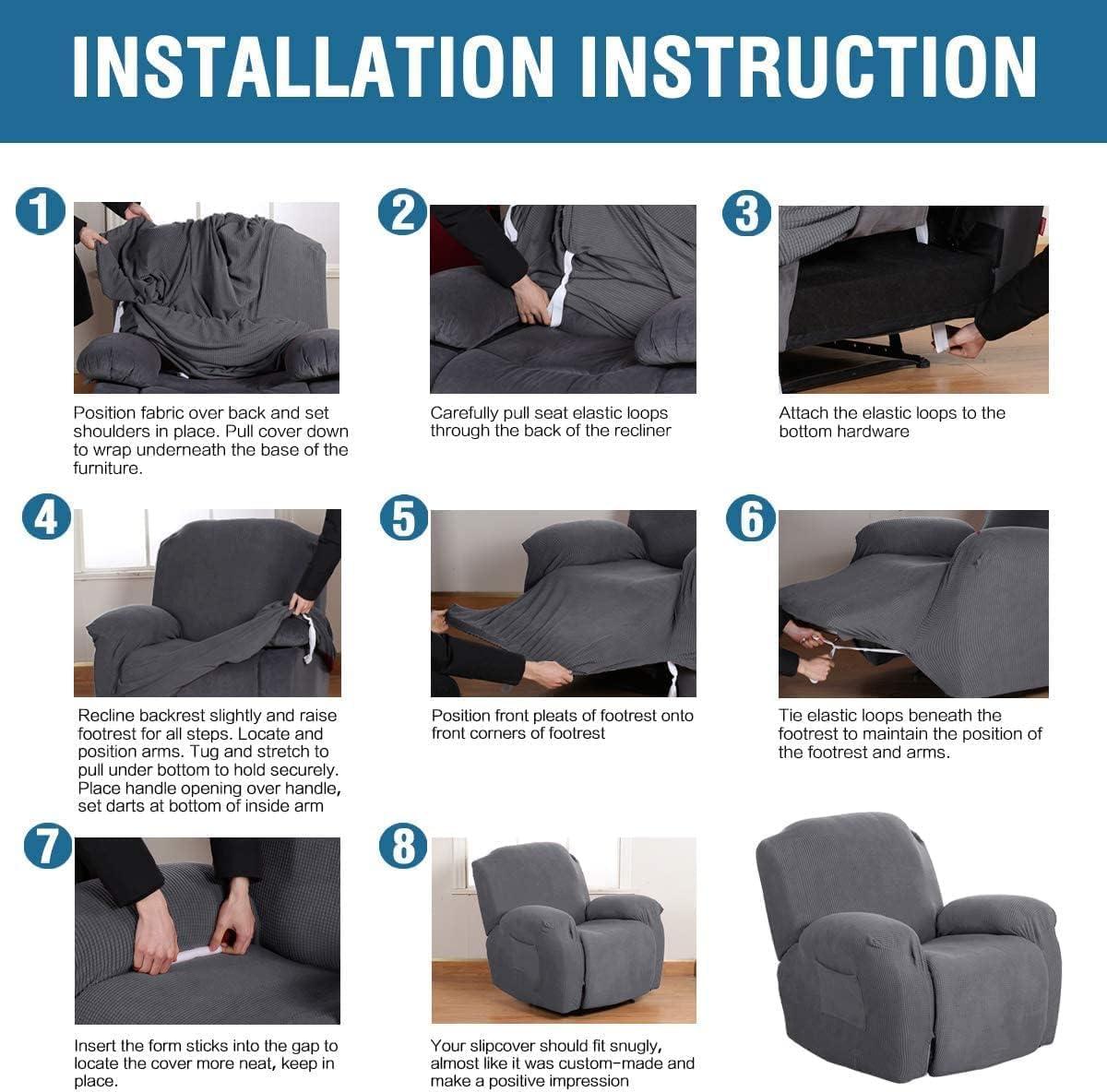 INSTALLATION INSTRUCTION

1

Position fabric over back and set shoulders in place. Pull cover down to wrap underneath the base of the furniture.

2

Carefully pull seat elastic loops through the back of the recliner

3

Attach the elastic loops to the bottom hardware

4

Recline backrest slightly and raise footrest for all steps. Locate and position arms. Tug and stretch to pull under bottom to hold securely. Place handle opening over handle, set darts at bottom of inside arm

5

Position front pleats of footrest onto front corners of footrest

6

Tie elastic loops beneath the footrest to maintain the position of the footrest and arms.

7

Insert the form sticks into the gap to locate the cover more neat, keep in place.

8

Your slipcover should fit snugly, almost like it was custom-made and make a positive impression