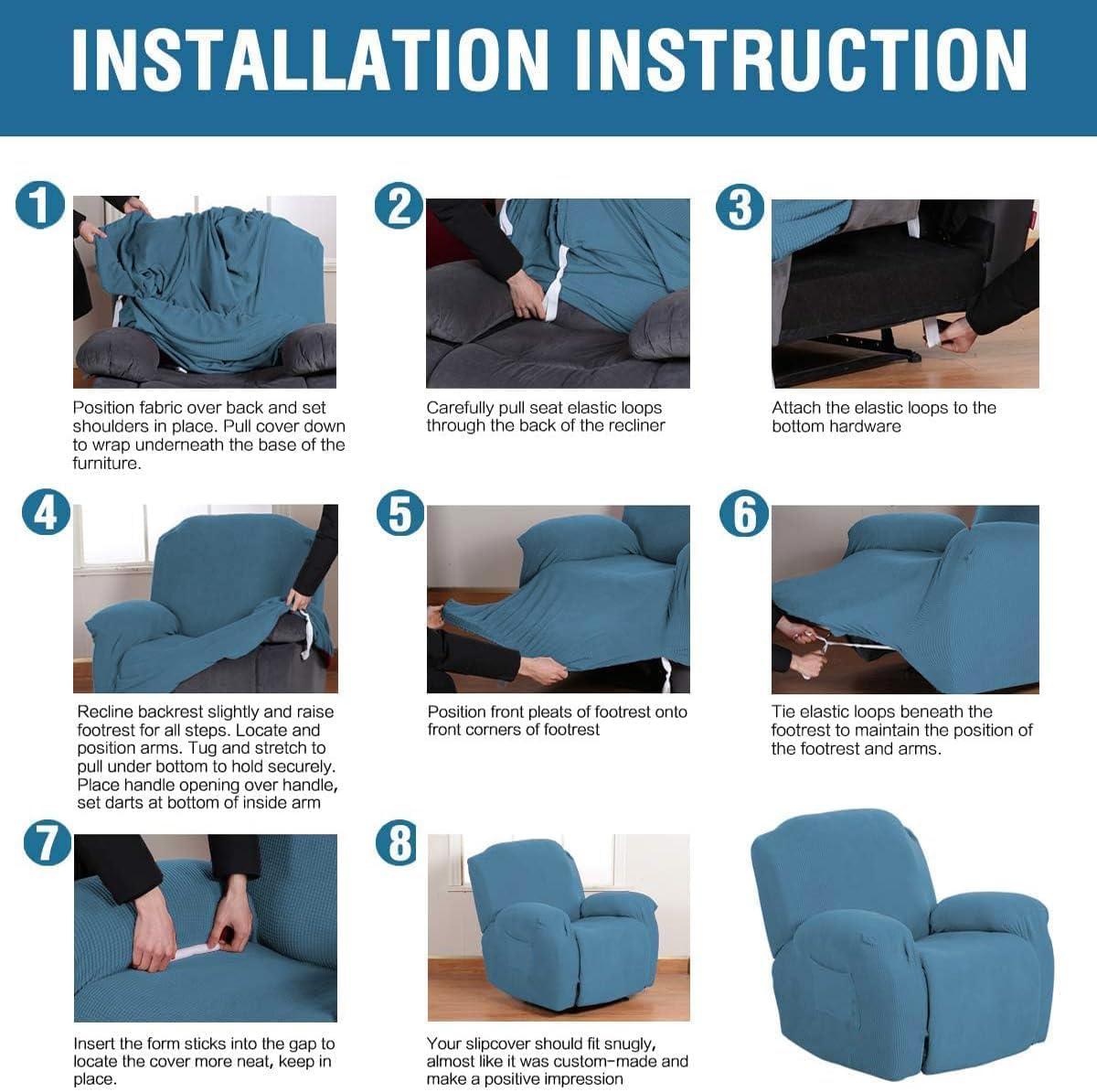 INSTALLATION INSTRUCTION

1

Position fabric over back and set shoulders in place. Pull cover down to wrap underneath the base of the furniture.

2

Carefully pull seat elastic loops through the back of the recliner

3

Attach the elastic loops to the bottom hardware

4

Recline backrest slightly and raise footrest for all steps. Locate and position arms. Tug and stretch to pull under bottom to hold securely. Place handle opening over handle, set darts at bottom of inside arm

5

Position front pleats of footrest onto front corners of footrest

6

Tie elastic loops beneath the footrest to maintain the position of the footrest and arms.

7

Insert the form sticks into the gap to locate the cover more neat, keep in place.

8

Your slipcover should fit snugly, almost like it was custom-made and make a positive impression