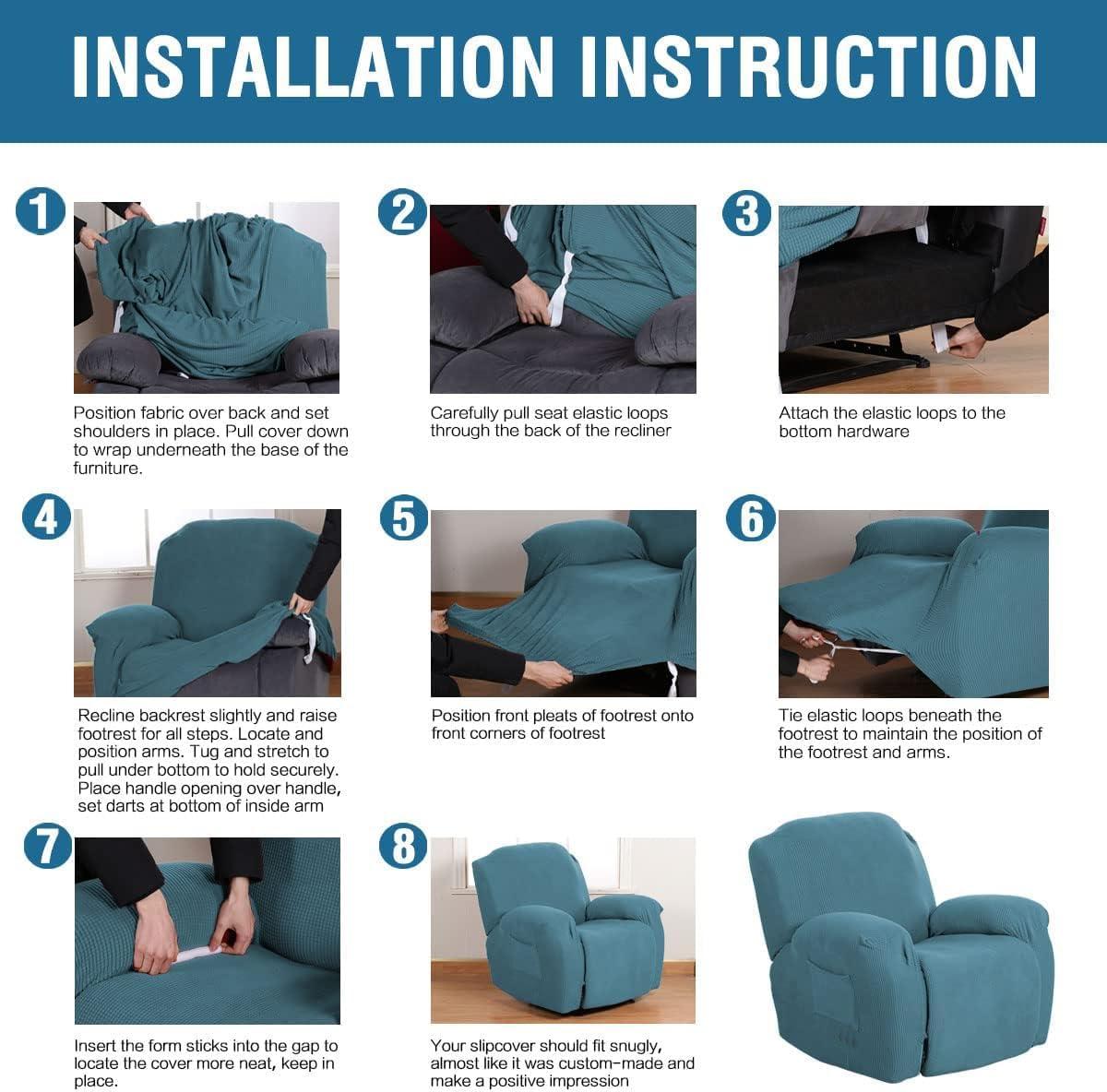 INSTALLATION INSTRUCTION

1

Position fabric over back and set shoulders in place. Pull cover down to wrap underneath the base of the furniture.

2

Carefully pull seat elastic loops through the back of the recliner

3

Attach the elastic loops to the bottom hardware

4

Recline backrest slightly and raise footrest for all steps. Locate and position arms. Tug and stretch to pull under bottom to hold securely. Place handle opening over handle, set darts at bottom of inside arm

5

Position front pleats of footrest onto front corners of footrest

6

Tie elastic loops beneath the footrest to maintain the position of the footrest and arms.

7

Insert the form sticks into the gap to locate the cover more neat, keep in place.

8

Your slipcover should fit snugly, almost like it was custom-made and make a positive impression