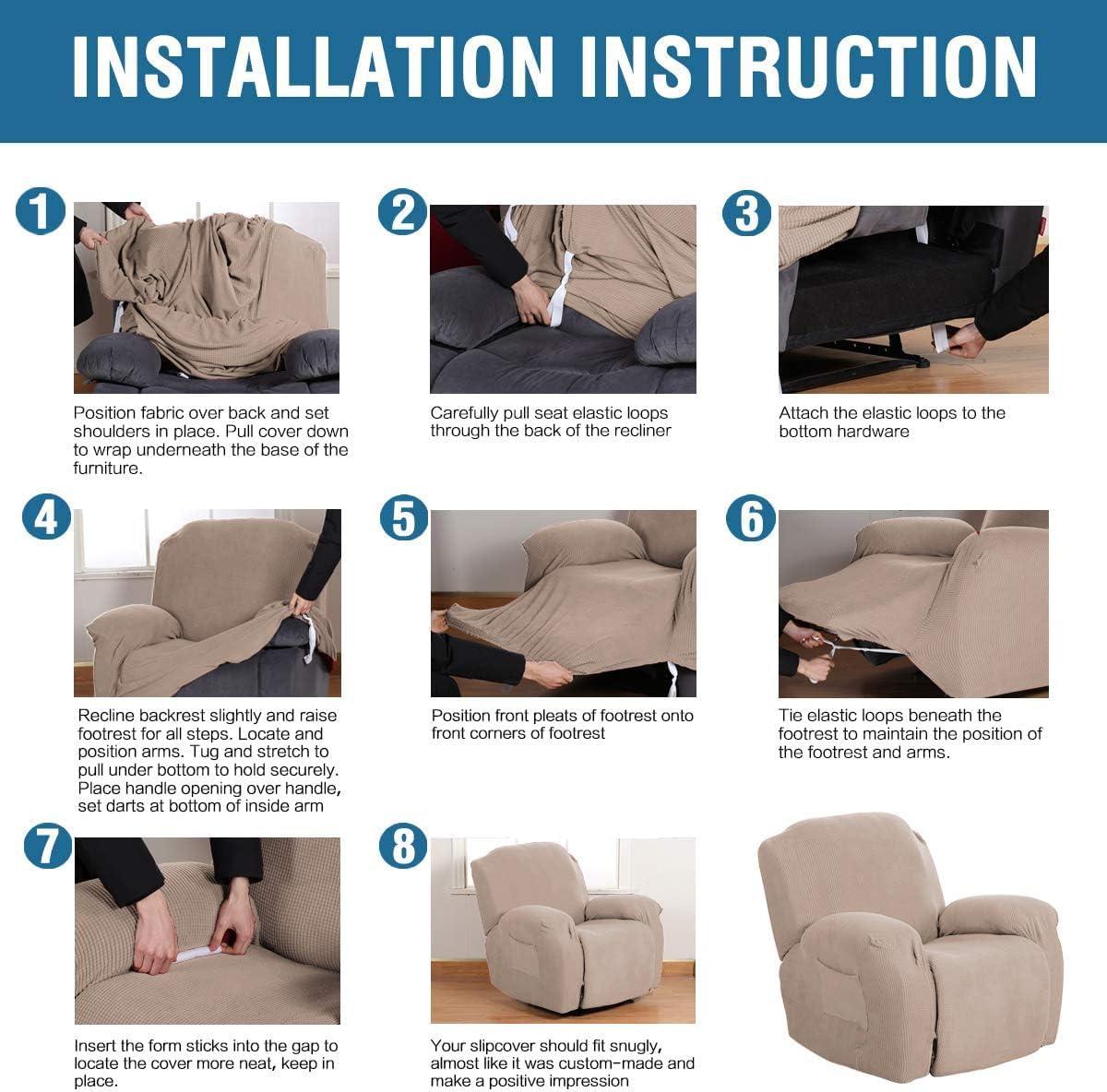 INSTALLATION INSTRUCTION

1
Position fabric over back and set shoulders in place. Pull cover down to wrap underneath the base of the furniture.

2
Carefully pull seat elastic loops through the back of the recliner

3
Attach the elastic loops to the bottom hardware

4
Recline backrest slightly and raise footrest for all steps. Locate and position arms. Tug and stretch to pull under bottom to hold securely. Place handle opening over handle, set darts at bottom of inside arm

5
Position front pleats of footrest onto front corners of footrest

6
Tie elastic loops beneath the footrest to maintain the position of the footrest and arms.

7
Insert the form sticks into the gap to locate the cover more neat, keep in place.

8
Your slipcover should fit snugly, almost like it was custom-made and make a positive impression