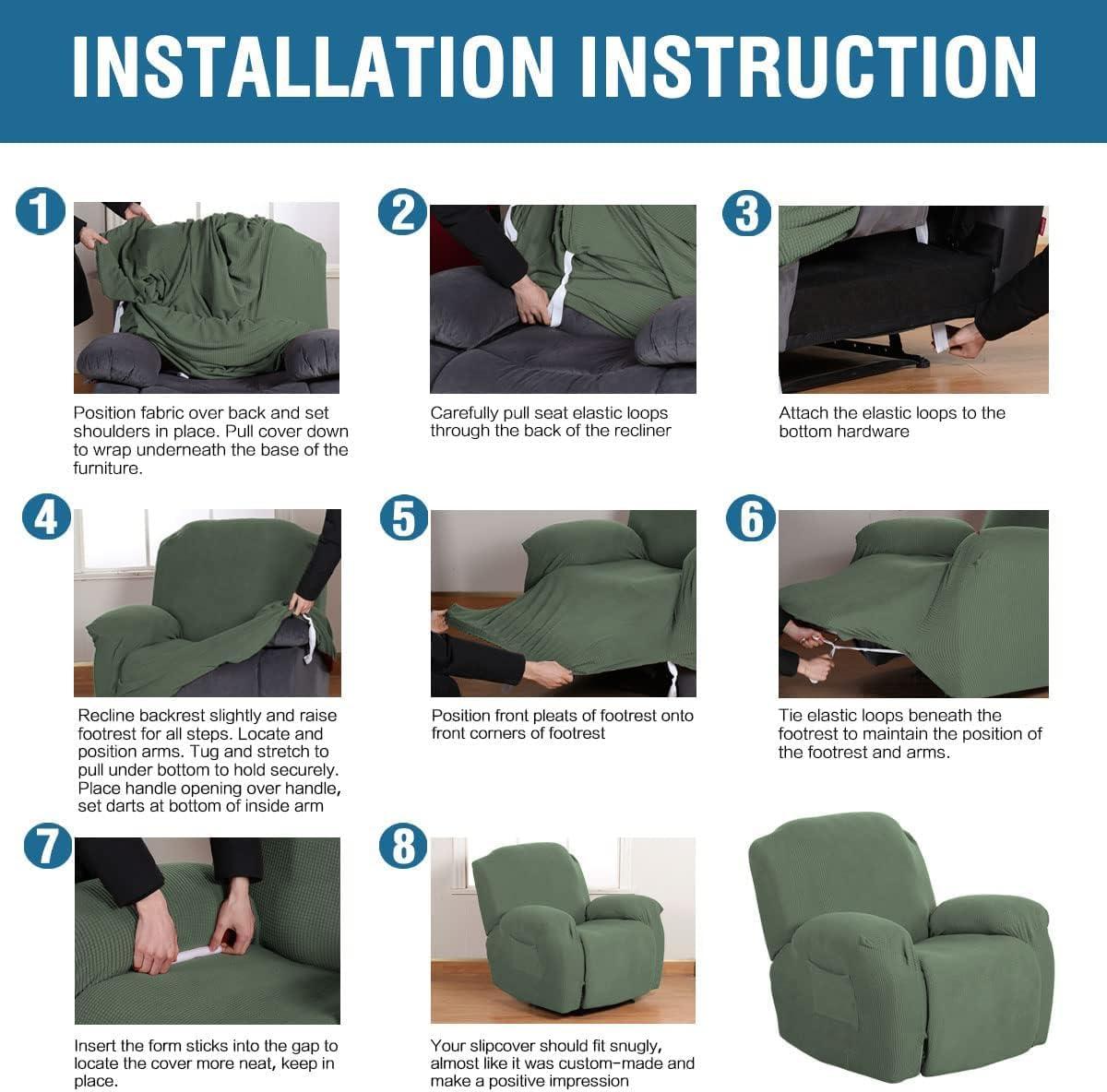 INSTALLATION INSTRUCTION

1

Position fabric over back and set shoulders in place. Pull cover down to wrap underneath the base of the furniture.

2

Carefully pull seat elastic loops through the back of the recliner

3

Attach the elastic loops to the bottom hardware

4

Recline backrest slightly and raise footrest for all steps. Locate and position arms. Tug and stretch to pull under bottom to hold securely. Place handle opening over handle, set darts at bottom of inside arm

5

Position front pleats of footrest onto front corners of footrest

6

Tie elastic loops beneath the footrest to maintain the position of the footrest and arms.

7

Insert the form sticks into the gap to locate the cover more neat, keep in place.

8

Your slipcover should fit snugly, almost like it was custom-made and make a positive impression