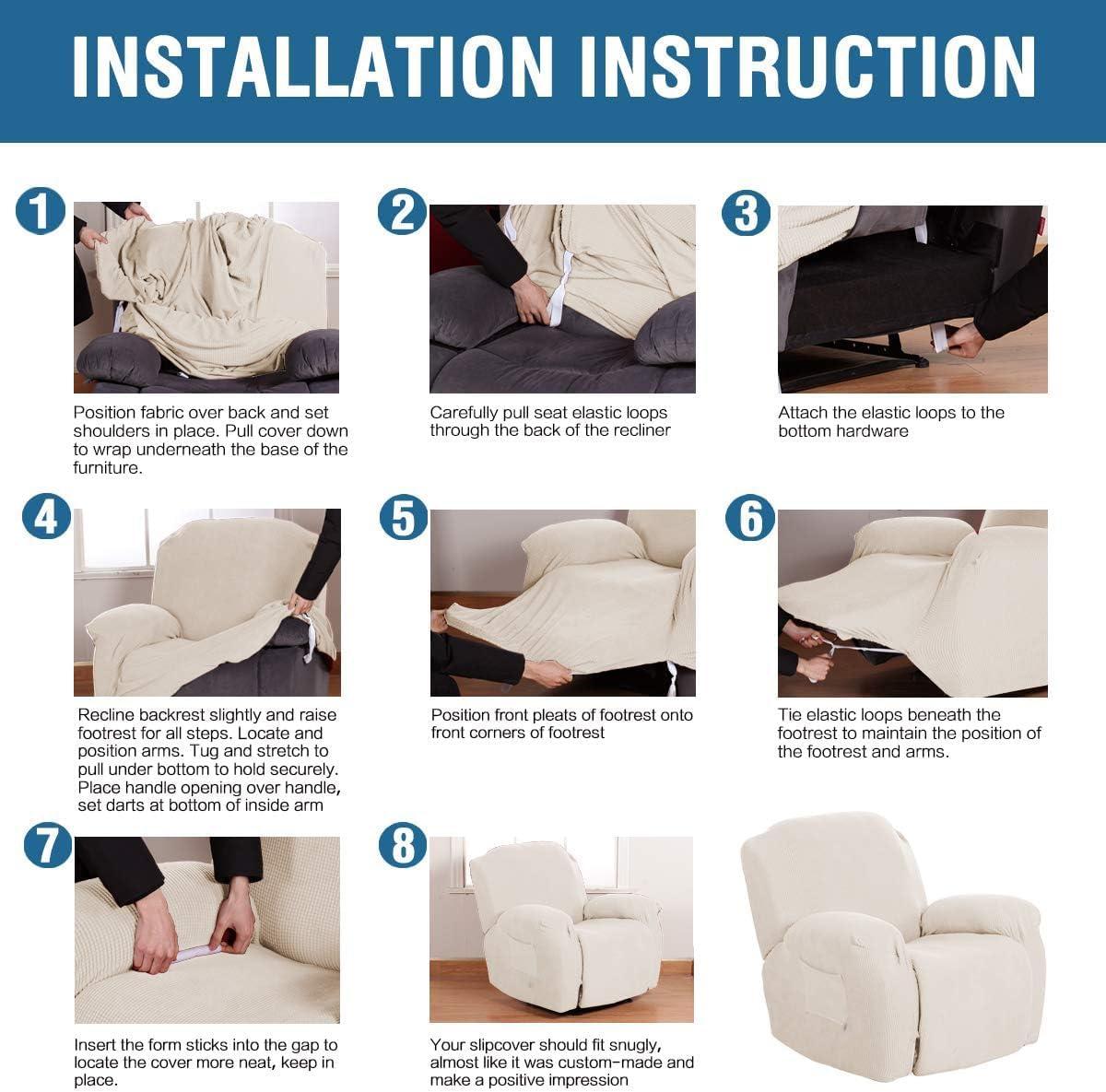 INSTALLATION INSTRUCTION

1

Position fabric over back and set shoulders in place. Pull cover down to wrap underneath the base of the furniture.

2

Carefully pull seat elastic loops through the back of the recliner

3

Attach the elastic loops to the bottom hardware

4

Recline backrest slightly and raise footrest for all steps. Locate and position arms. Tug and stretch to pull under bottom to hold securely. Place handle opening over handle, set darts at bottom of inside arm

5

Position front pleats of footrest onto front corners of footrest

6

Tie elastic loops beneath the footrest to maintain the position of the footrest and arms.

7

Insert the form sticks into the gap to locate the cover more neat, keep in place.

8

Your slipcover should fit snugly, almost like it was custom-made and make a positive impression