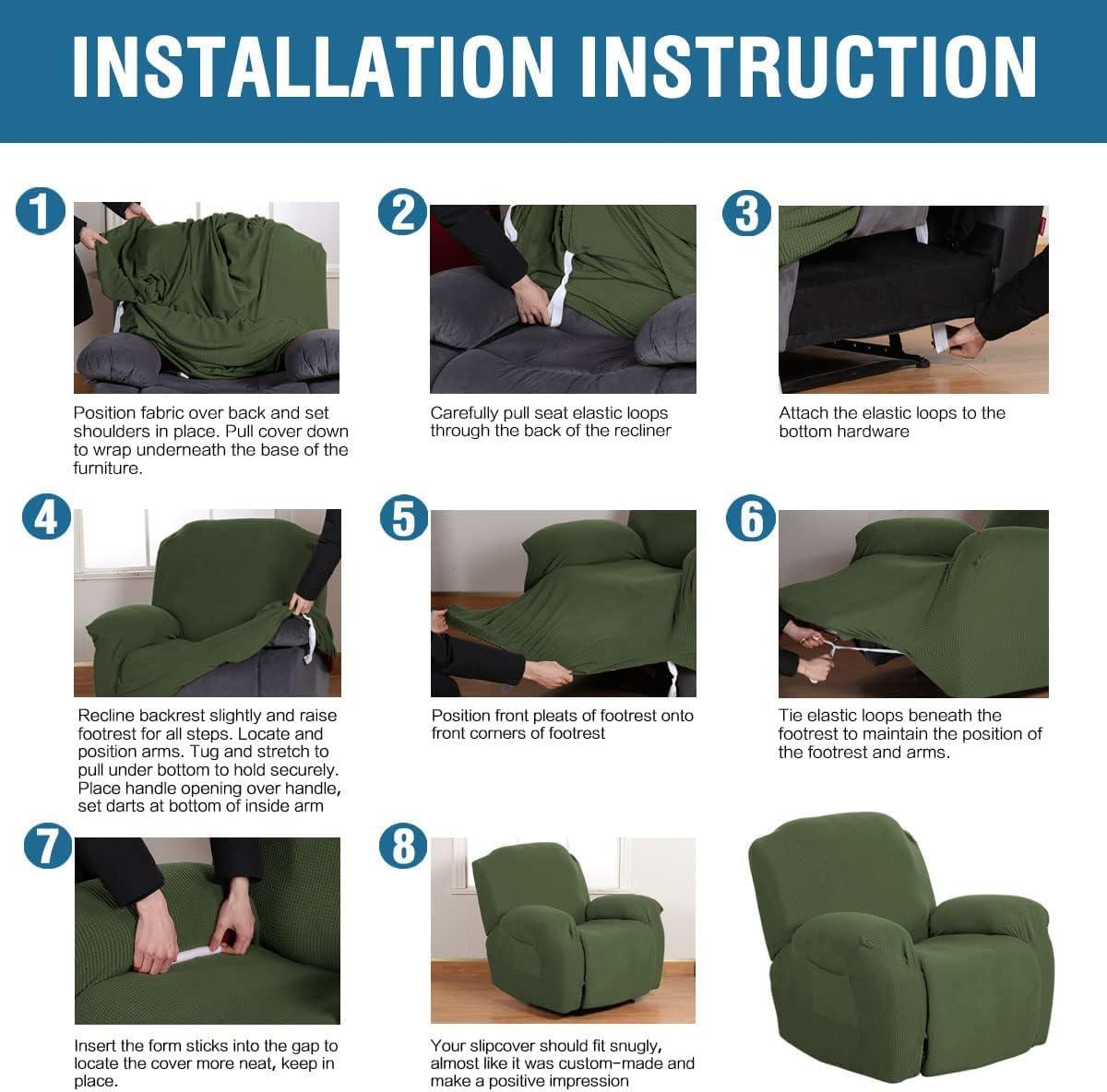 INSTALLATION INSTRUCTION

1

Position fabric over back and set shoulders in place. Pull cover down to wrap underneath the base of the furniture.

2

Carefully pull seat elastic loops through the back of the recliner

3

Attach the elastic loops to the bottom hardware

4

Recline backrest slightly and raise footrest for all steps. Locate and position arms. Tug and stretch to pull under bottom to hold securely. Place handle opening over handle, set darts at bottom of inside arm

5

Position front pleats of footrest onto front corners of footrest

6

Tie elastic loops beneath the footrest to maintain the position of the footrest and arms.

7

Insert the form sticks into the gap to locate the cover more neat, keep in place.

8

Your slipcover should fit snugly, almost like it was custom-made and make a positive impression