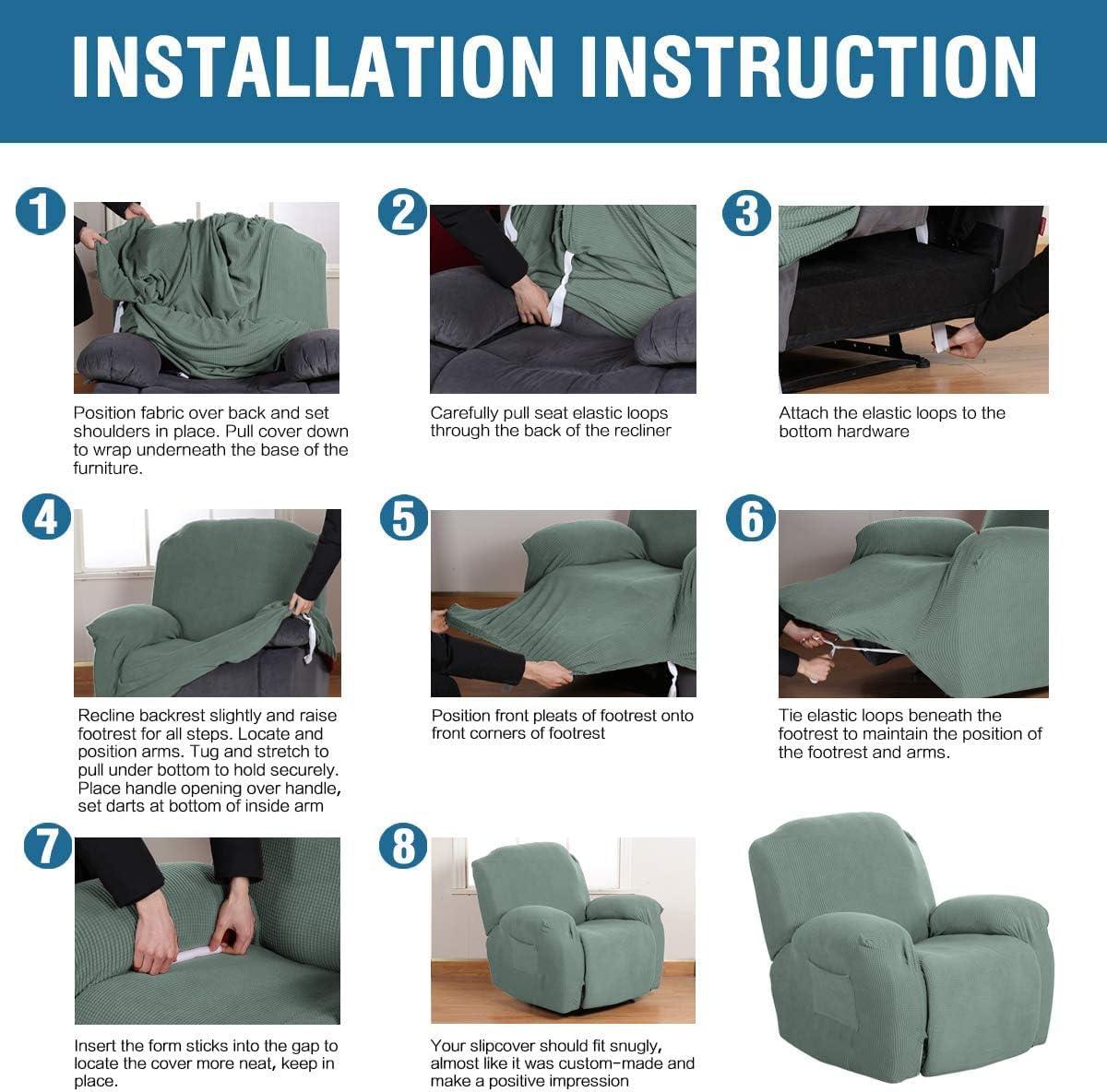 INSTALLATION INSTRUCTION

1

Position fabric over back and set shoulders in place. Pull cover down to wrap underneath the base of the furniture.

2

Carefully pull seat elastic loops through the back of the recliner

3

Attach the elastic loops to the bottom hardware

4

Recline backrest slightly and raise footrest for all steps. Locate and position arms. Tug and stretch to pull under bottom to hold securely. Place handle opening over handle, set darts at bottom of inside arm

5

Position front pleats of footrest onto front corners of footrest

6

Tie elastic loops beneath the footrest to maintain the position of the footrest and arms.

7

Insert the form sticks into the gap to locate the cover more neat, keep in place.

8

Your slipcover should fit snugly, almost like it was custom-made and make a positive impression