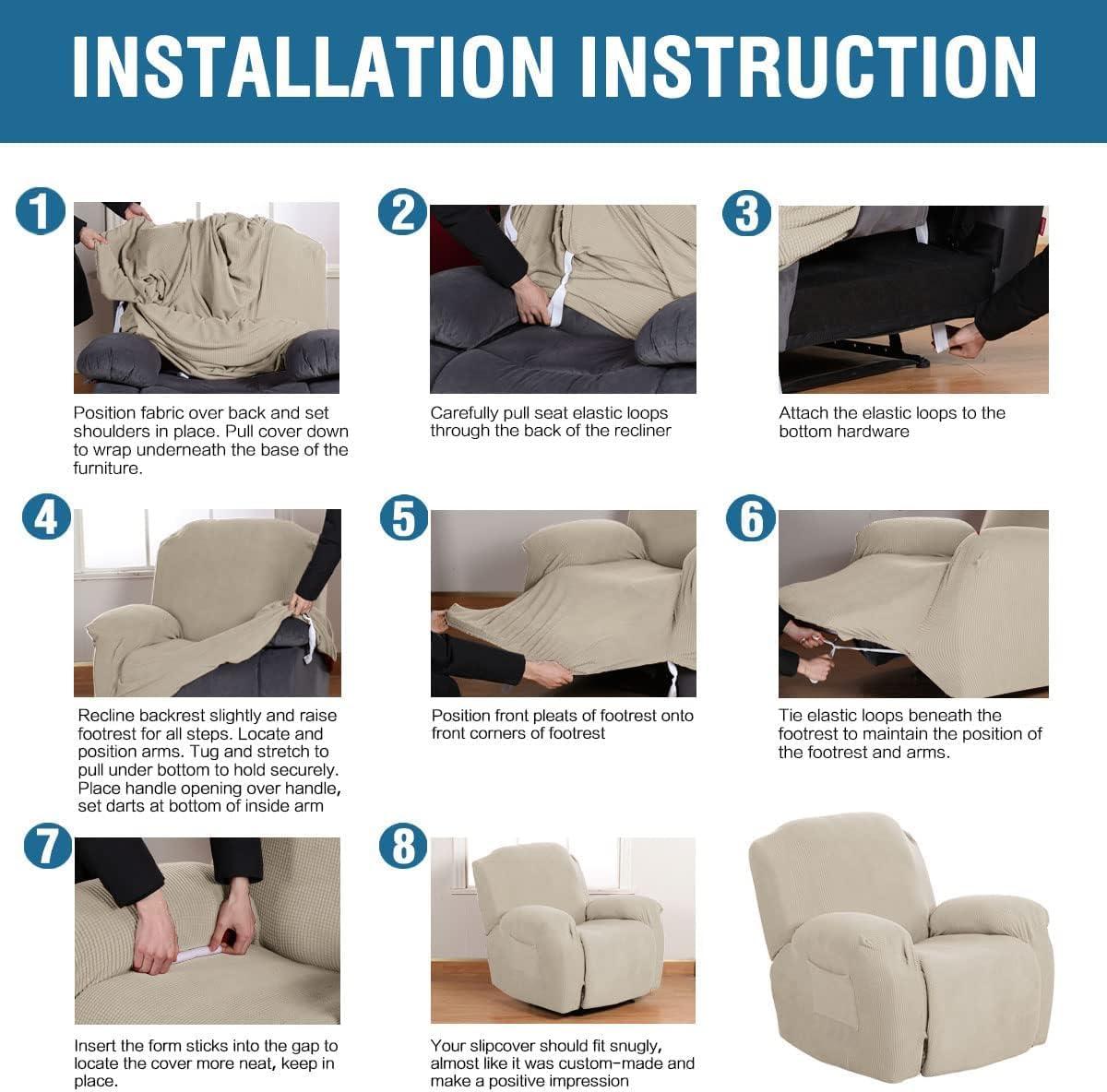 INSTALLATION INSTRUCTION

1

Position fabric over back and set shoulders in place. Pull cover down to wrap underneath the base of the furniture.

2

Carefully pull seat elastic loops through the back of the recliner

3

Attach the elastic loops to the bottom hardware

4

Recline backrest slightly and raise footrest for all steps. Locate and position arms. Tug and stretch to pull under bottom to hold securely. Place handle opening over handle, set darts at bottom of inside arm

5

Position front pleats of footrest onto front corners of footrest

6

Tie elastic loops beneath the footrest to maintain the position of the footrest and arms.

7

Insert the form sticks into the gap to locate the cover more neat, keep in place.

8

Your slipcover should fit snugly, almost like it was custom-made and make a positive impression