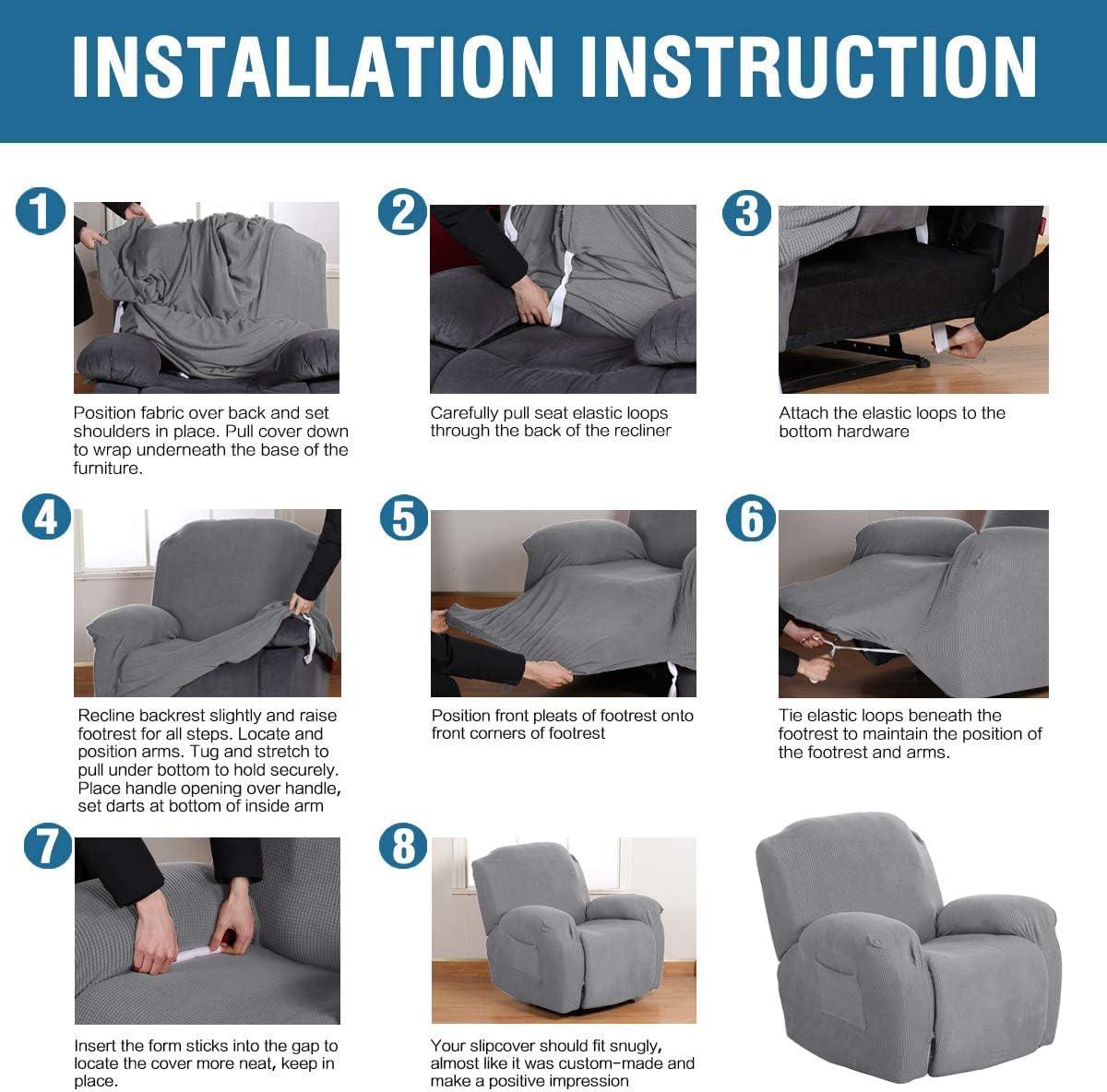 INSTALLATION INSTRUCTION

1

Position fabric over back and set shoulders in place. Pull cover down to wrap underneath the base of the furniture.

2

Carefully pull seat elastic loops through the back of the recliner

3

Attach the elastic loops to the bottom hardware

4

Recline backrest slightly and raise footrest for all steps. Locate and position arms. Tug and stretch to pull under bottom to hold securely. Place handle opening over handle, set darts at bottom of inside arm

5

Position front pleats of footrest onto front corners of footrest

6

Tie elastic loops beneath the footrest to maintain the position of the footrest and arms.

7

Insert the form sticks into the gap to locate the cover more neat, keep in place.

8

Your slipcover should fit snugly, almost like it was custom-made and make a positive impression