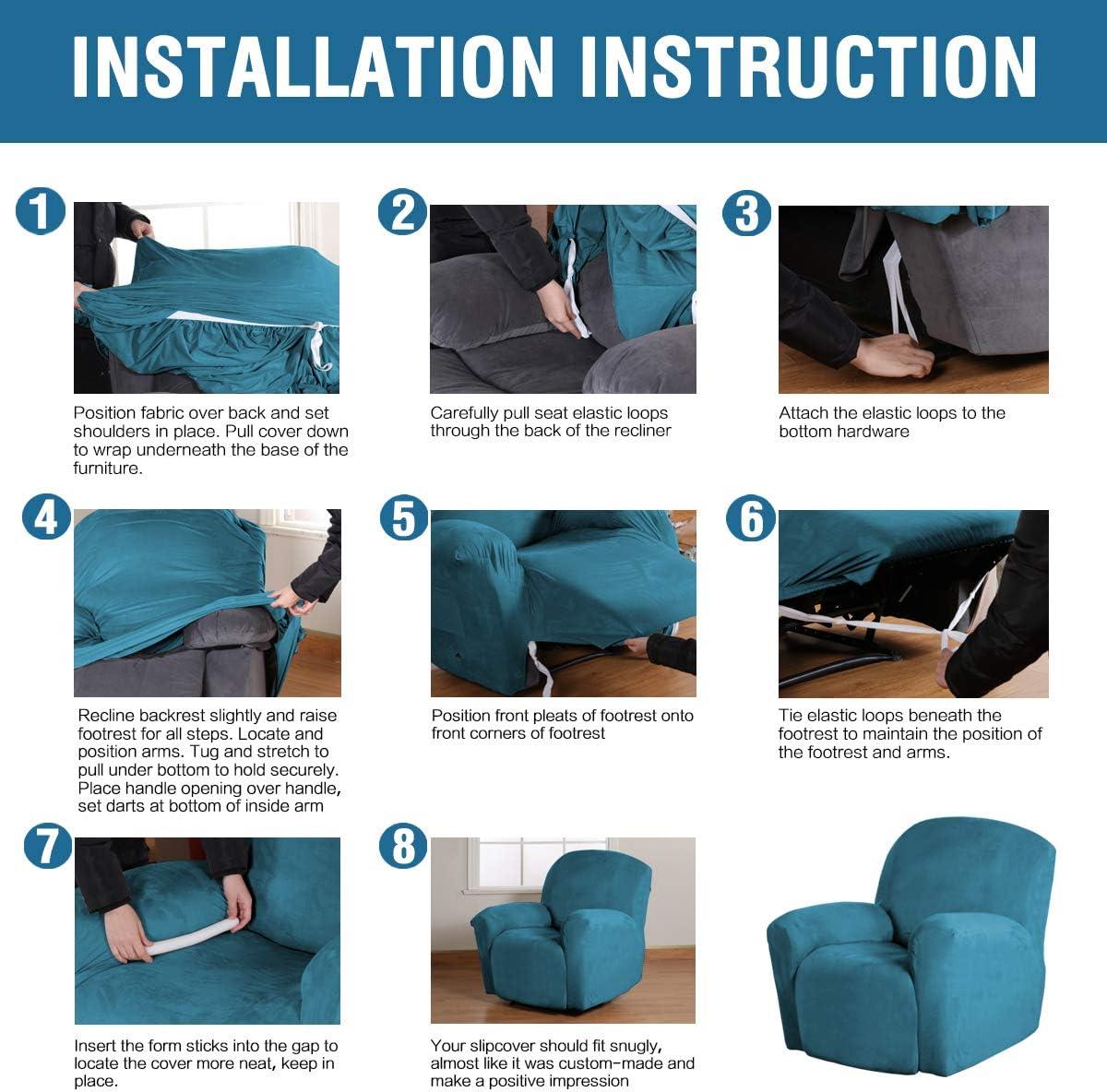 INSTALLATION INSTRUCTION

1

Position fabric over back and set shoulders in place. Pull cover down to wrap underneath the base of the furniture.

2

Carefully pull seat elastic loops through the back of the recliner

3

Attach the elastic loops to the bottom hardware

4

Recline backrest slightly and raise footrest for all steps. Locate and position arms. Tug and stretch to pull under bottom to hold securely. Place handle opening over handle, set darts at bottom of inside arm

5

Position front pleats of footrest onto front corners of footrest

6

Tie elastic loops beneath the footrest to maintain the position of the footrest and arms.

7

Insert the form sticks into the gap to locate the cover more neat, keep in place.

8

Your slipcover should fit snugly, almost like it was custom-made and make a positive impression