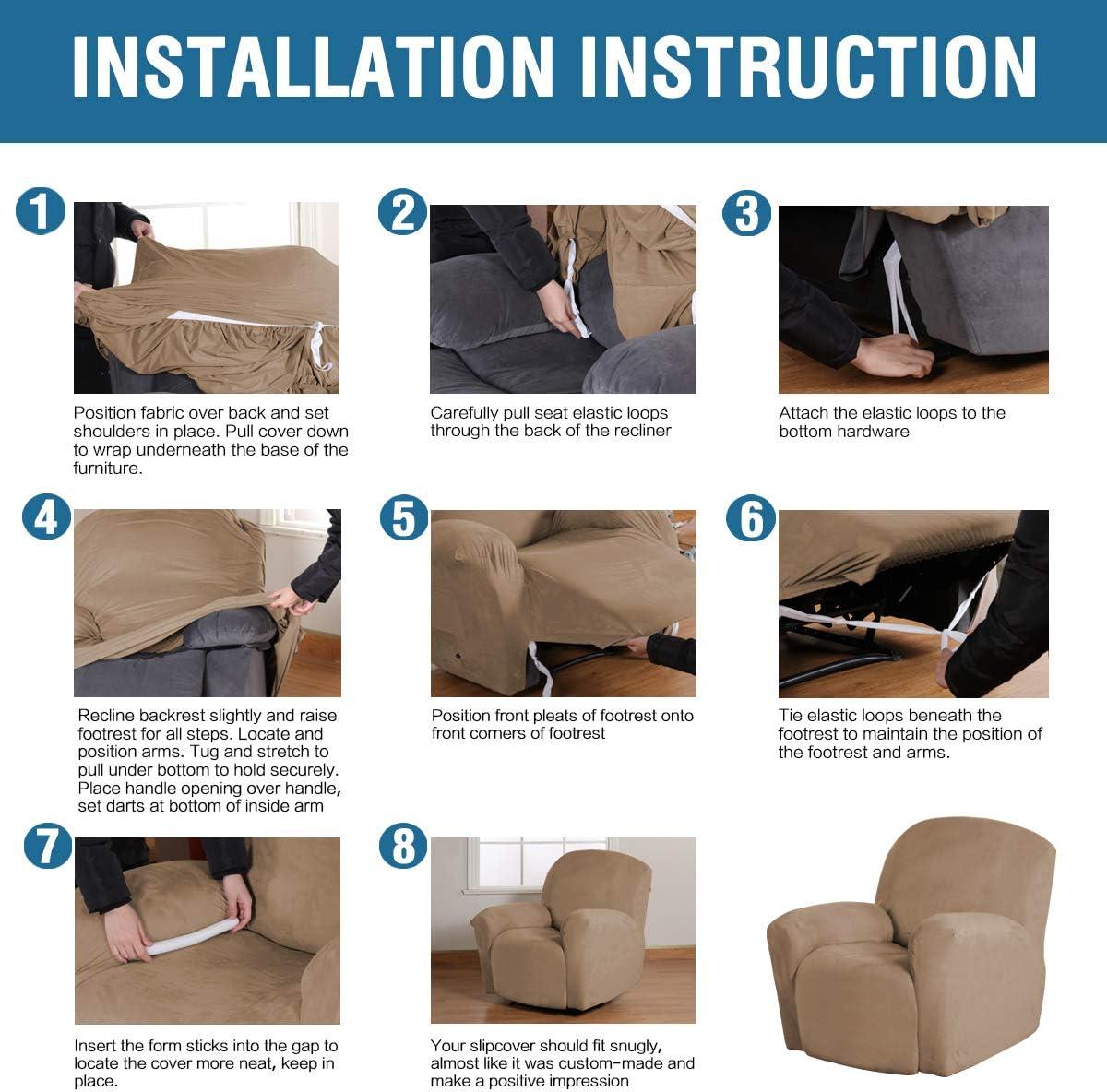 INSTALLATION INSTRUCTION

1
Position fabric over back and set shoulders in place. Pull cover down to wrap underneath the base of the furniture.

2
Carefully pull seat elastic loops through the back of the recliner

3
Attach the elastic loops to the bottom hardware

4
Recline backrest slightly and raise footrest for all steps. Locate and position arms. Tug and stretch to pull under bottom to hold securely. Place handle opening over handle, set darts at bottom of inside arm

5
Position front pleats of footrest onto front corners of footrest

6
Tie elastic loops beneath the footrest to maintain the position of the footrest and arms.

7
Insert the form sticks into the gap to locate the cover more neat, keep in place.

8
Your slipcover should fit snugly, almost like it was custom-made and make a positive impression