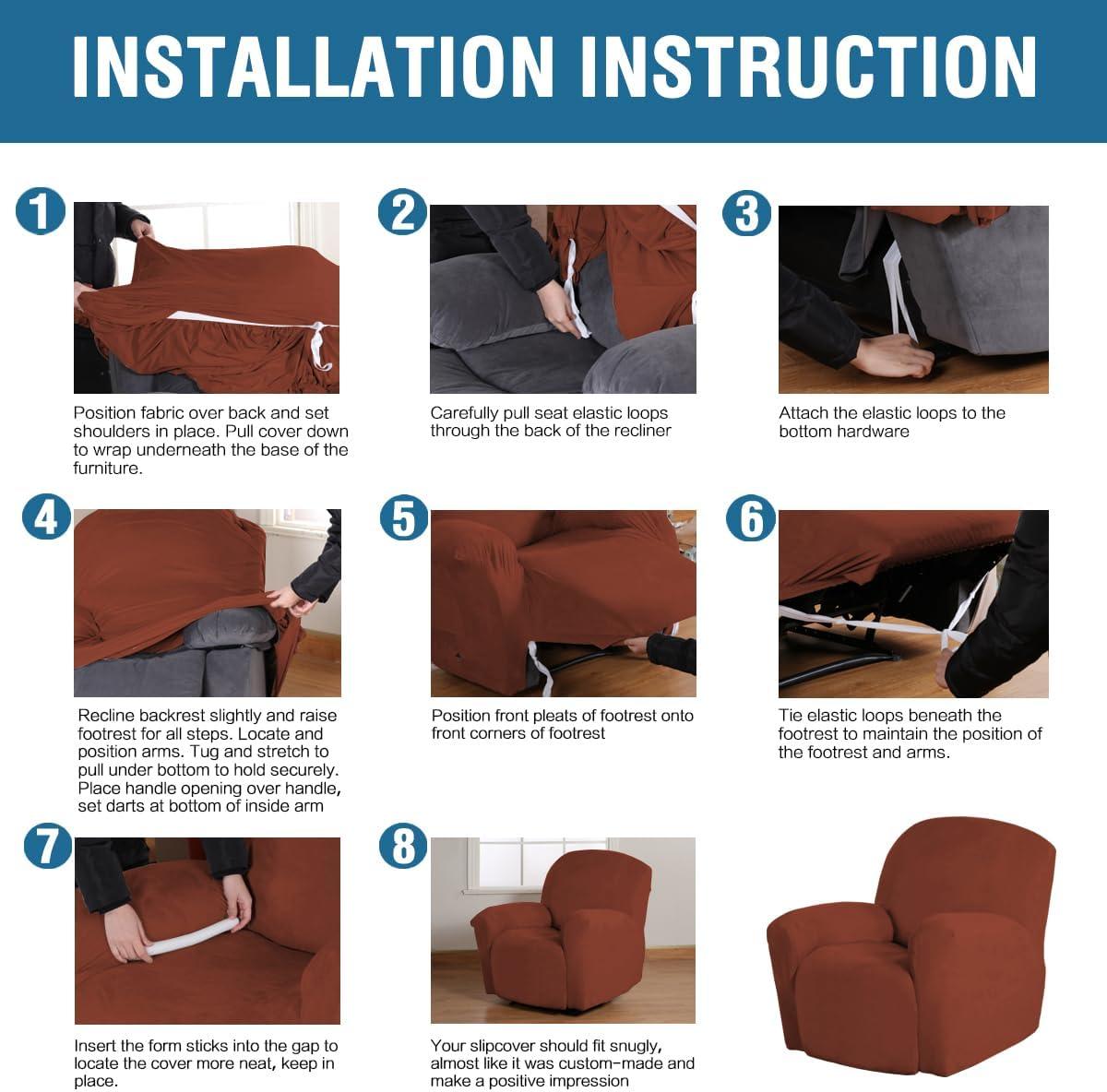 INSTALLATION INSTRUCTION

1

Position fabric over back and set shoulders in place. Pull cover down to wrap underneath the base of the furniture.

2

Carefully pull seat elastic loops through the back of the recliner

3

Attach the elastic loops to the bottom hardware

4

Recline backrest slightly and raise footrest for all steps. Locate and position arms. Tug and stretch to pull under bottom to hold securely. Place handle opening over handle, set darts at bottom of inside arm

5

Position front pleats of footrest onto front corners of footrest

6

Tie elastic loops beneath the footrest to maintain the position of the footrest and arms.

7

Insert the form sticks into the gap to locate the cover more neat, keep in place.

8

Your slipcover should fit snugly, almost like it was custom-made and make a positive impression