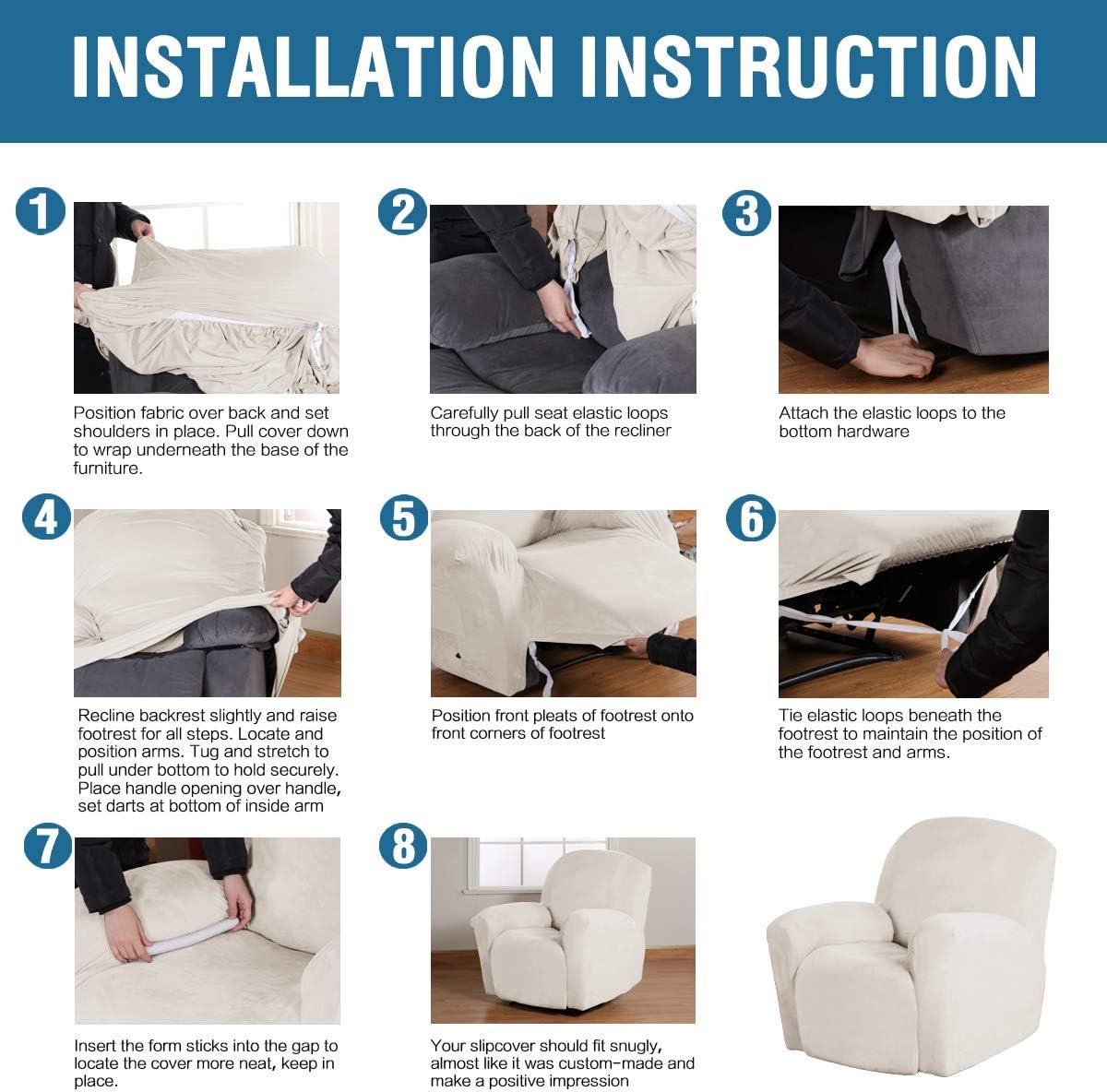 INSTALLATION INSTRUCTION

1

Position fabric over back and set shoulders in place. Pull cover down to wrap underneath the base of the furniture.

2

Carefully pull seat elastic loops through the back of the recliner

3

Attach the elastic loops to the bottom hardware

4

Recline backrest slightly and raise footrest for all steps. Locate and position arms. Tug and stretch to pull under bottom to hold securely. Place handle opening over handle, set darts at bottom of inside arm

5

Position front pleats of footrest onto front corners of footrest

6

Tie elastic loops beneath the footrest to maintain the position of the footrest and arms.

7

Insert the form sticks into the gap to locate the cover more neat, keep in place.

8

Your slipcover should fit snugly, almost like it was custom-made and make a positive impression