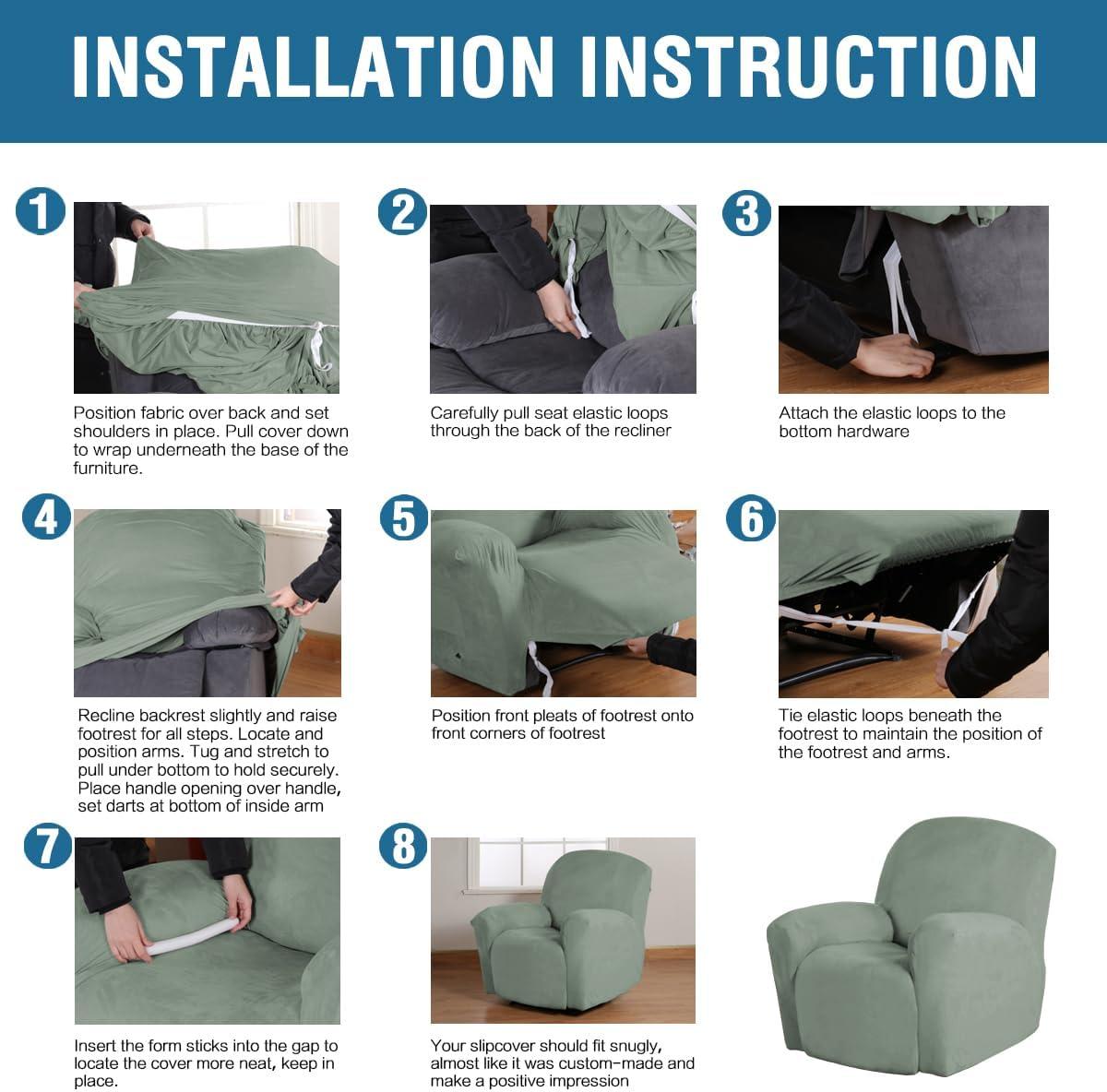 INSTALLATION INSTRUCTION

1

Position fabric over back and set shoulders in place. Pull cover down to wrap underneath the base of the furniture.

2

Carefully pull seat elastic loops through the back of the recliner

3

Attach the elastic loops to the bottom hardware

4

Recline backrest slightly and raise footrest for all steps. Locate and position arms. Tug and stretch to pull under bottom to hold securely. Place handle opening over handle, set darts at bottom of inside arm

5

Position front pleats of footrest onto front corners of footrest

6

Tie elastic loops beneath the footrest to maintain the position of the footrest and arms.

7

Insert the form sticks into the gap to locate the cover more neat, keep in place.

8

Your slipcover should fit snugly, almost like it was custom-made and make a positive impression